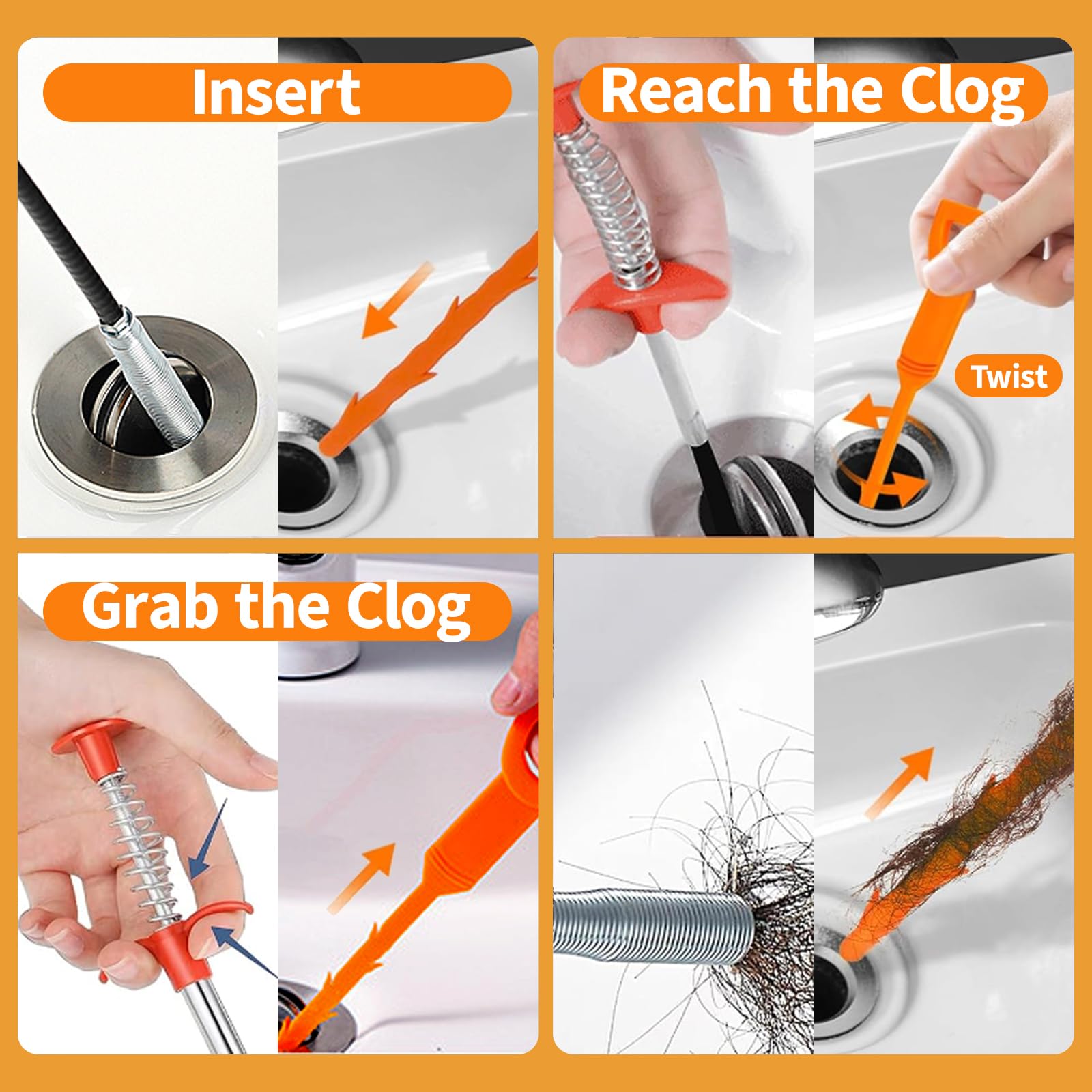 Insert

Reach the Clog

Twist

Grab the Clog