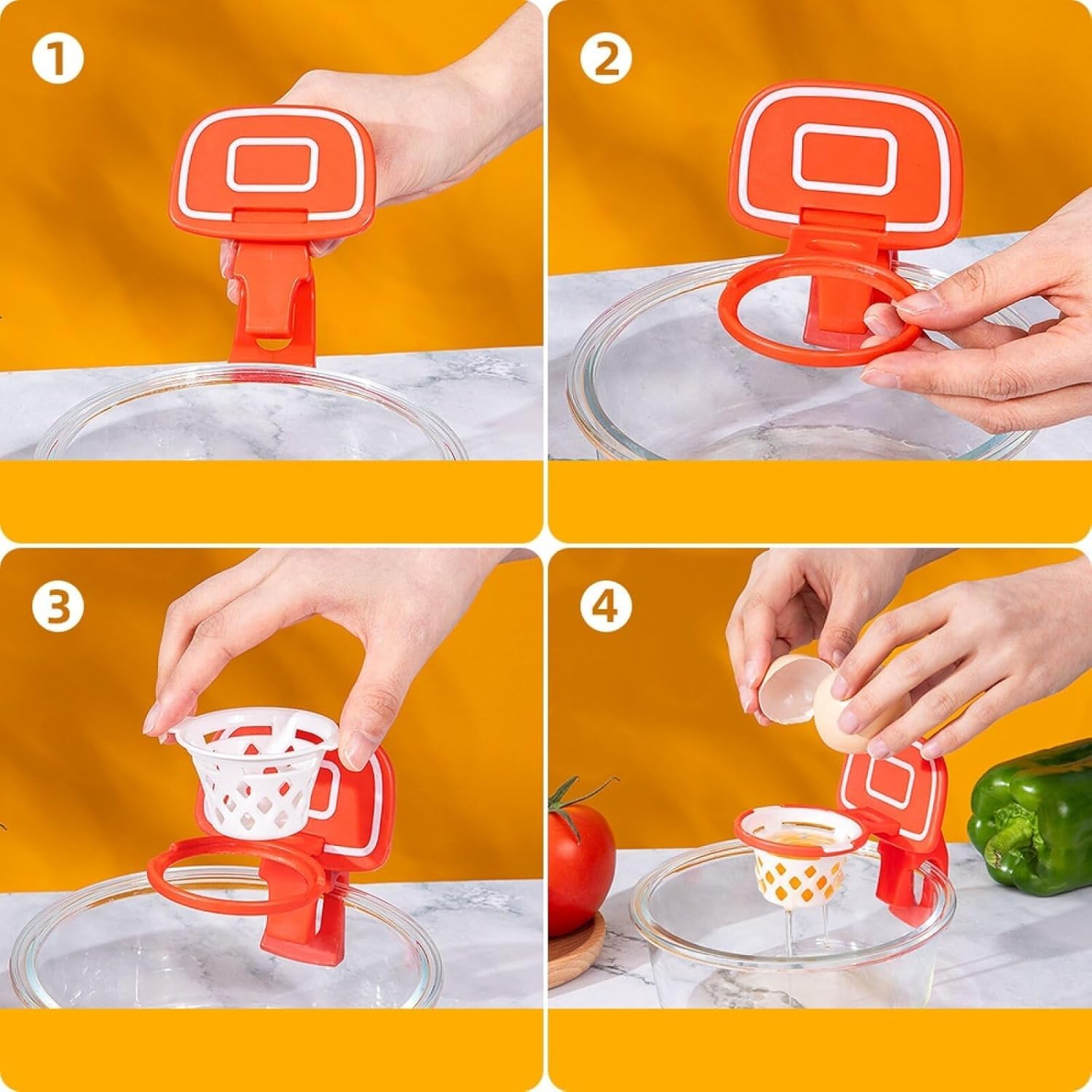 1

2

3

4