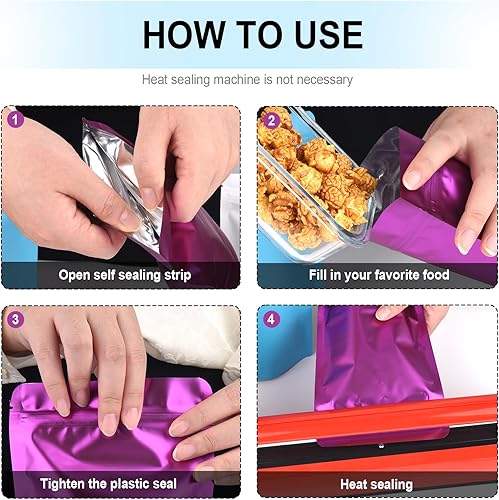 HOW TO USE

Heat sealing machine is not necessary

1
Open self sealing strip

2
Fill in your favorite food

3
Tighten the plastic seal

4
Heat sealing