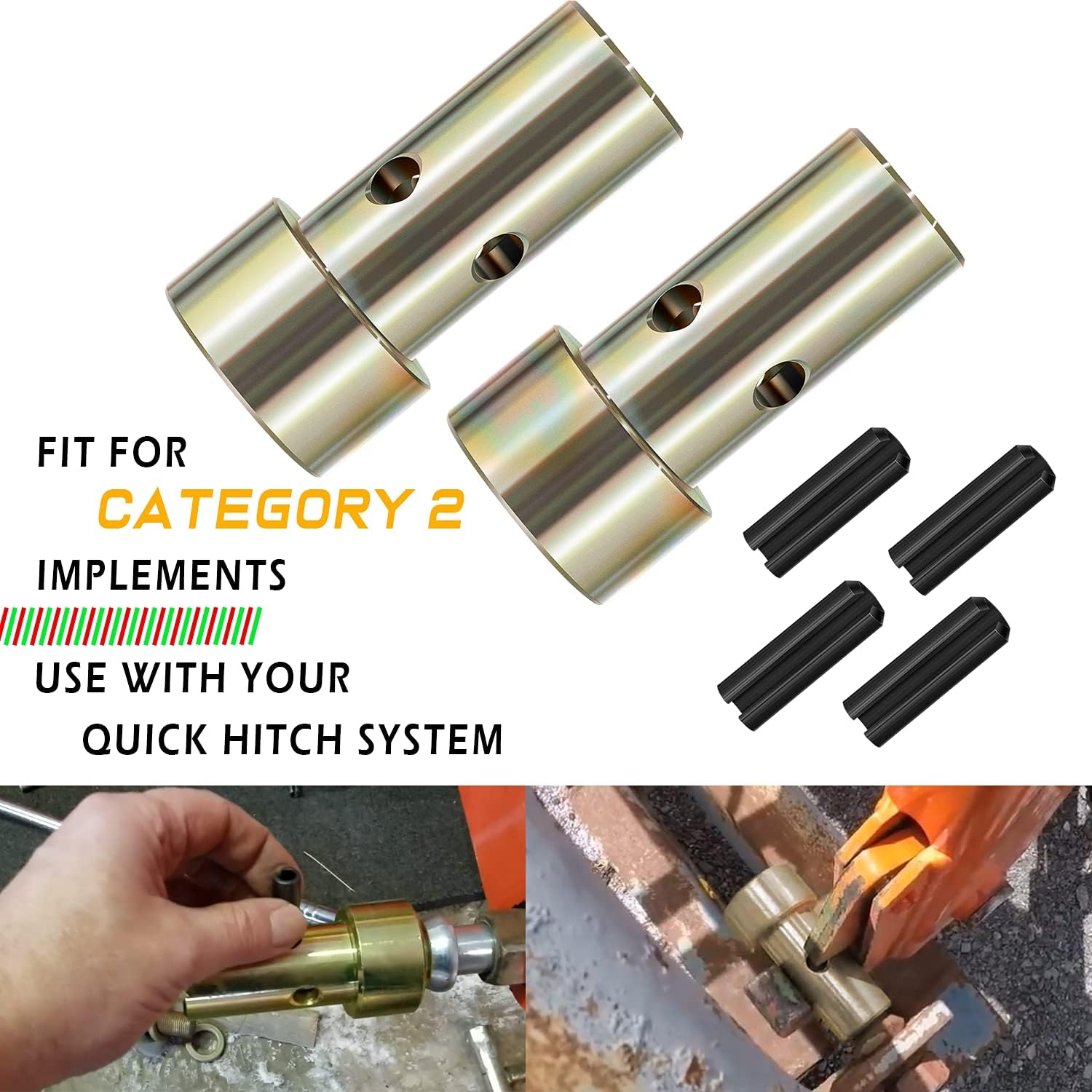 FIT FOR
CATEGORY 2
IMPLEMENTS

USE WITH YOUR
QUICK HITCH SYSTEM