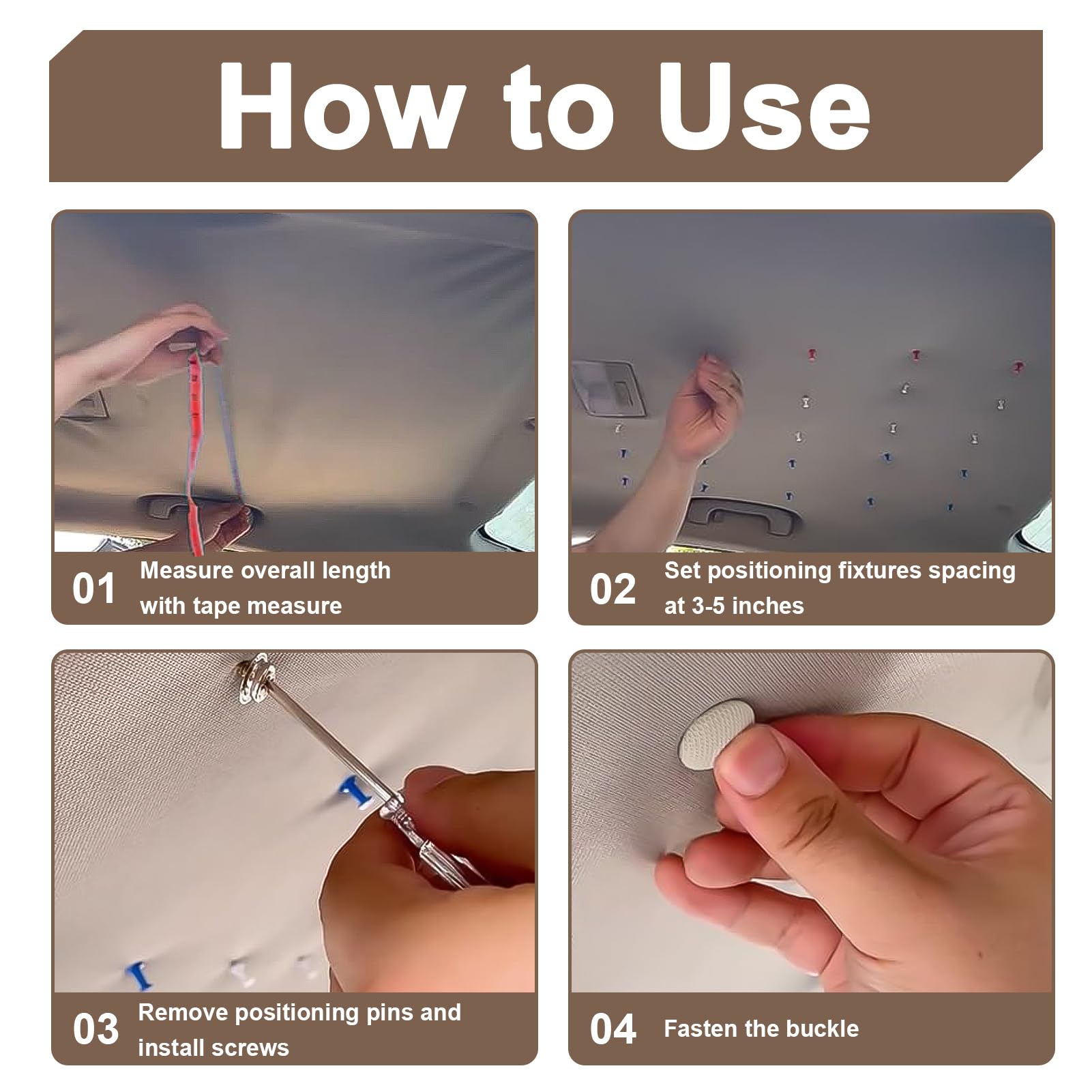 How to Use

01 Measure overall length with tape measure

02 Set positioning fixtures spacing at 3-5 inches

03 Remove positioning pins and install screws

04 Fasten the buckle