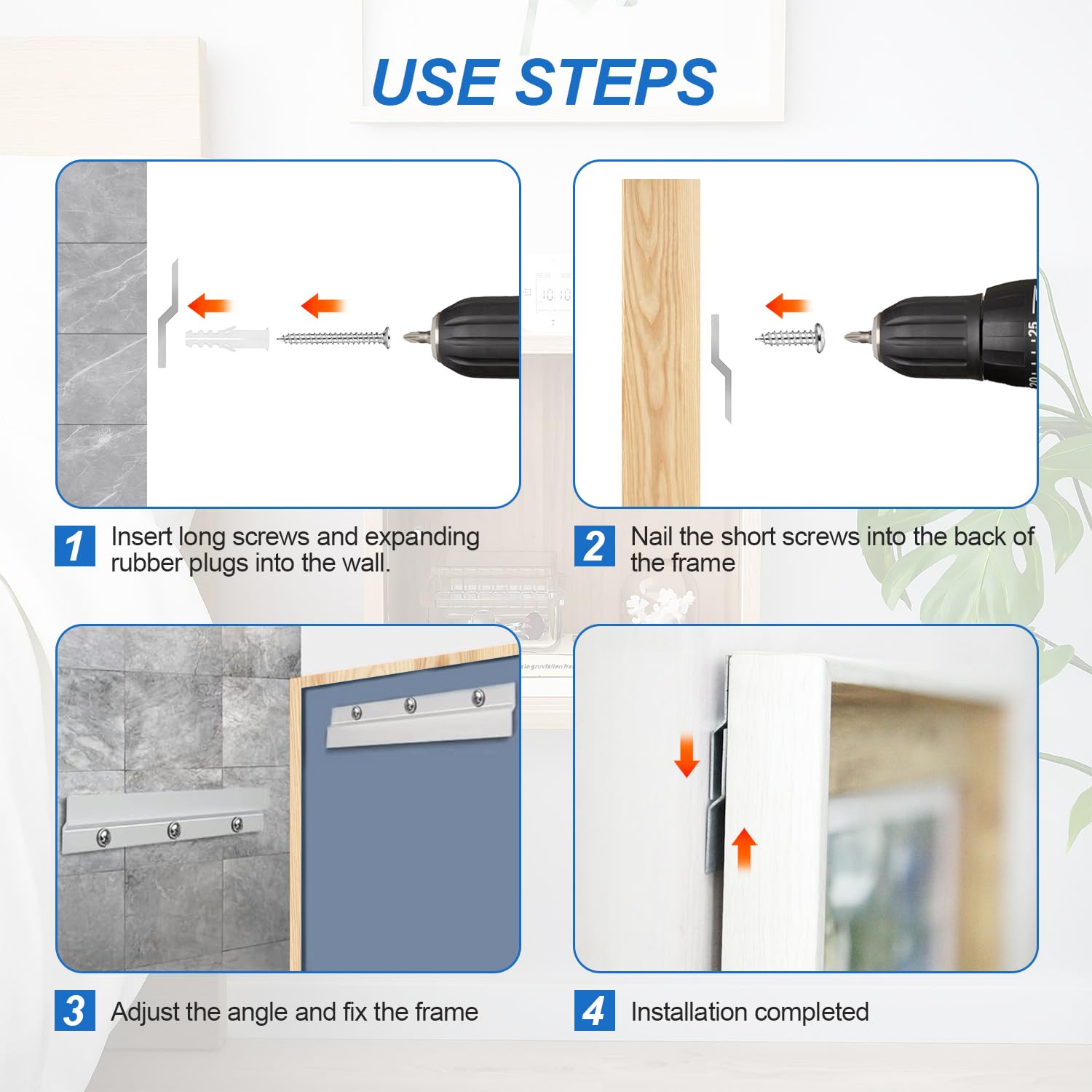 USE STEPS

1 Insert long screws and expanding rubber plugs into the wall.

2 Nail the short screws into the back of the frame

3 Adjust the angle and fix the frame

4 Installation completed