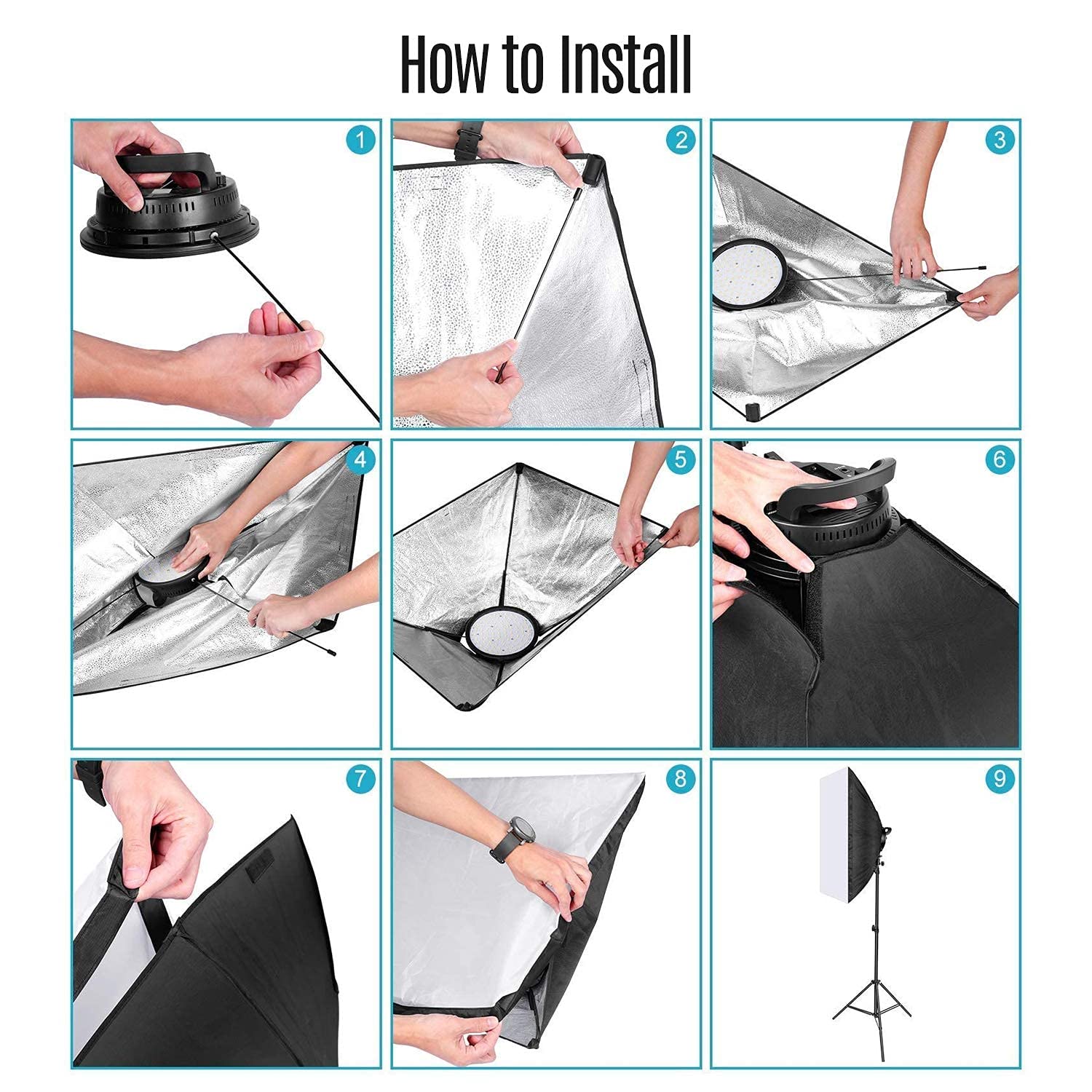 How to Install

1

2

3

4

5

6

7

8

9