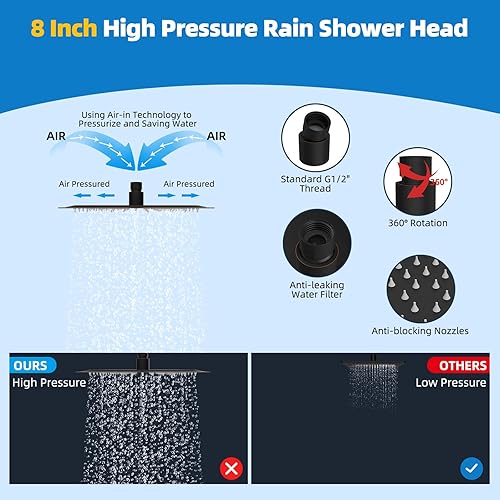 8 Inch High Pressure Rain Shower Head

Using Air-in Technology to Pressurize and Saving Water

AIR

AIR

Air Pressured

Air Pressured

Standard G1/2" Thread

360°

360° Rotation

Anti-leaking Water Filter

Anti-blocking Nozzles

OURS

High Pressure

OTHERS

Low Pressure