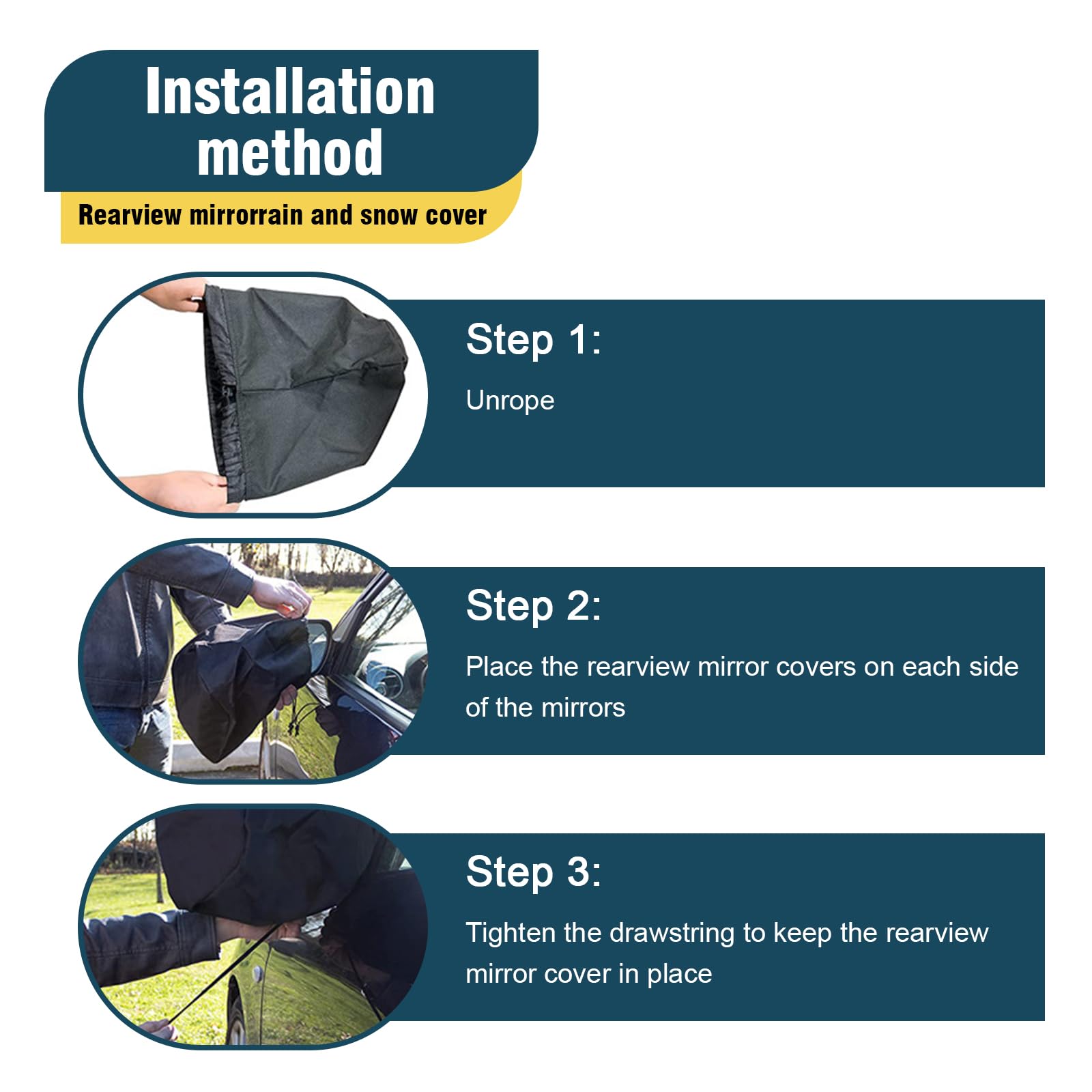 Installation method

Rearview mirrorrain and snow cover

Step 1:

Unrope

Step 2:

Place the rearview mirror covers on each side of the mirrors

Step 3:

Tighten the drawstring to keep the rearview mirror cover in place