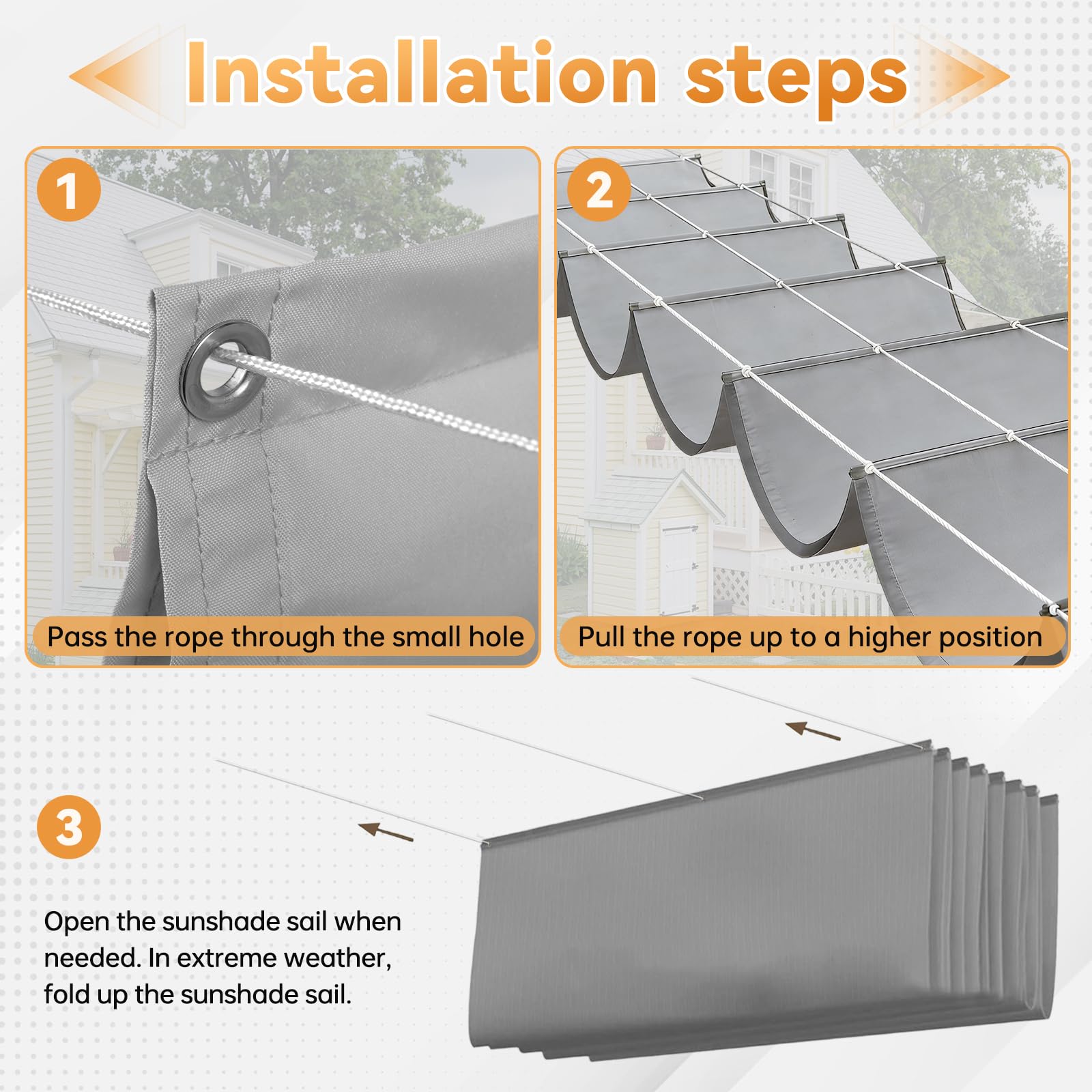 Installation steps

1

Pass the rope through the small hole

2

Pull the rope up to a higher position

3

Open the sunshade sail when needed. In extreme weather, fold up the sunshade sail.