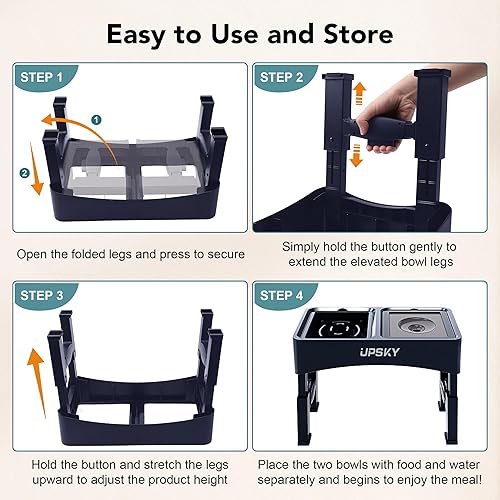 Easy to Use and Store

STEP 1

1

2

Open the folded legs and press to secure

STEP 2

Simply hold the button gently to extend the elevated bowl legs

STEP 3

Hold the button and stretch the legs upward to adjust the product height

STEP 4

UPSKY

Place the two bowls with food and water separately and begins to enjoy the meal!