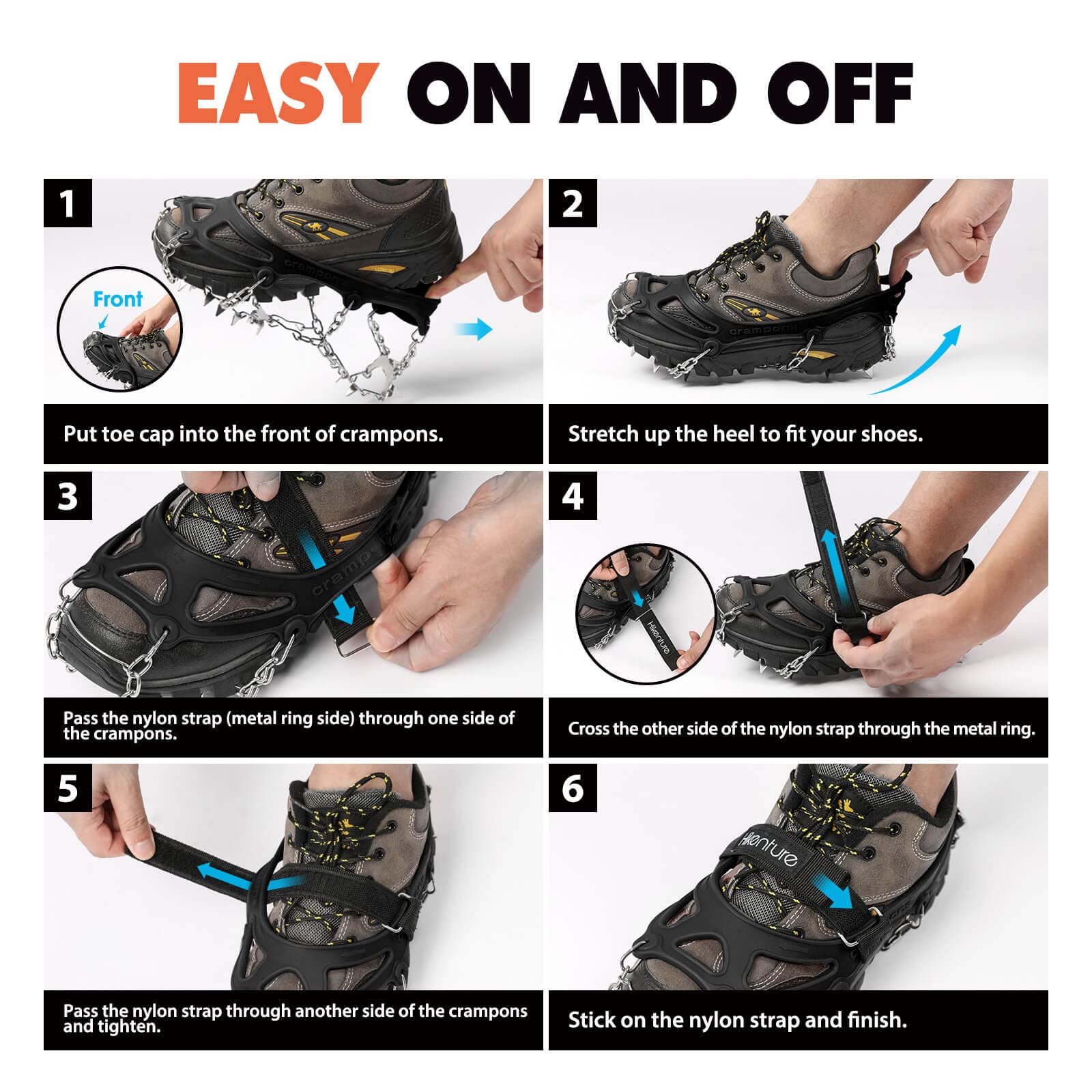 EASY ON AND OFF

1

Front

crampons

Put toe cap into the front of crampons.

2

crampons

Stretch up the heel to fit your shoes.

3

crampo

Pass the nylon strap (metal ring side) through one side of the crampons.

4

Hikenture

Cross the other side of the nylon strap through the metal ring.

5

Pass the nylon strap through another side of the crampons and tighten.

6

Hikenture

Stick on the nylon strap and finish.