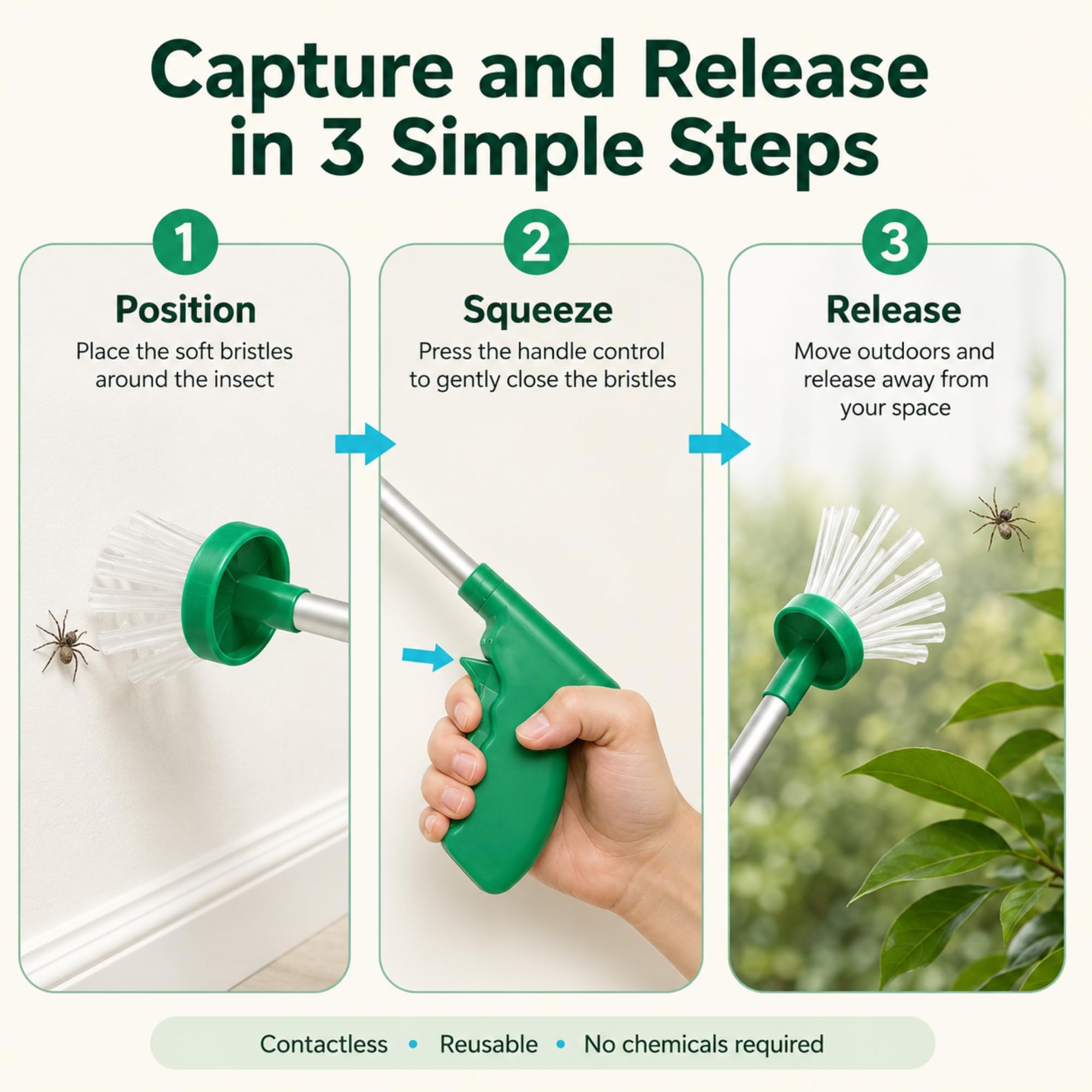 Capture and Release in 3 Simple Steps

1

Position

Place the soft bristles around the insect

2

Squeeze

Press the handle control to gently close the bristles

3

Release

Move outdoors and release away from your space

Contactless • Reusable • No chemicals required