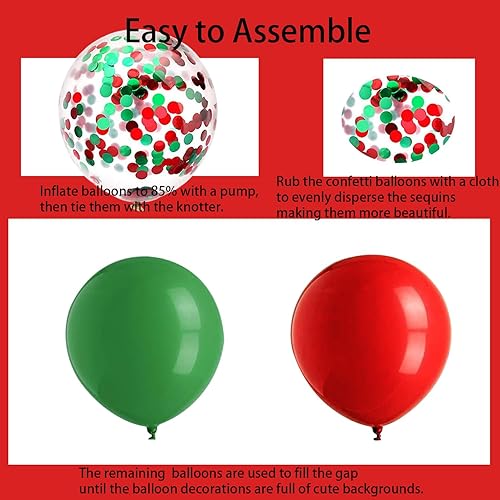 Easy to Assemble

Inflate balloons to 85% with a pump, then tie them with the knotter.

Rub the confetti balloons with a cloth to evenly disperse the sequins making them more beautiful.

The remaining  balloons are used to fill the gap until the balloon decorations are full of cute backgrounds.