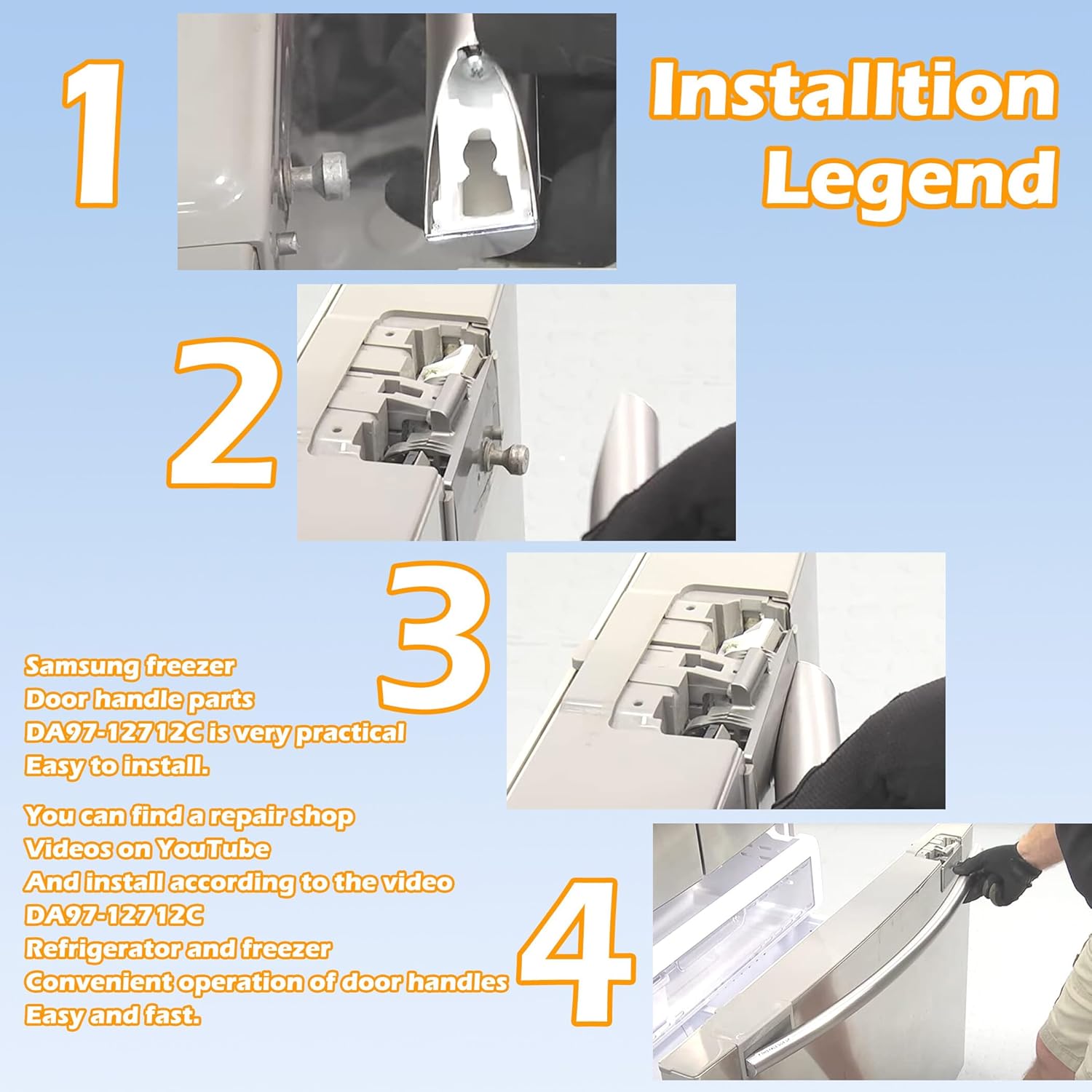 1

Installtion Legend

2

3

Samsung freezer
Door handle parts
DA97-12712C is very practical
Easy to install.

You can find a repair shop
Videos on YouTube
And install according to the video
DA97-12712C
Refrigerator and freezer
Convenient operation of door handles
Easy and fast.

4