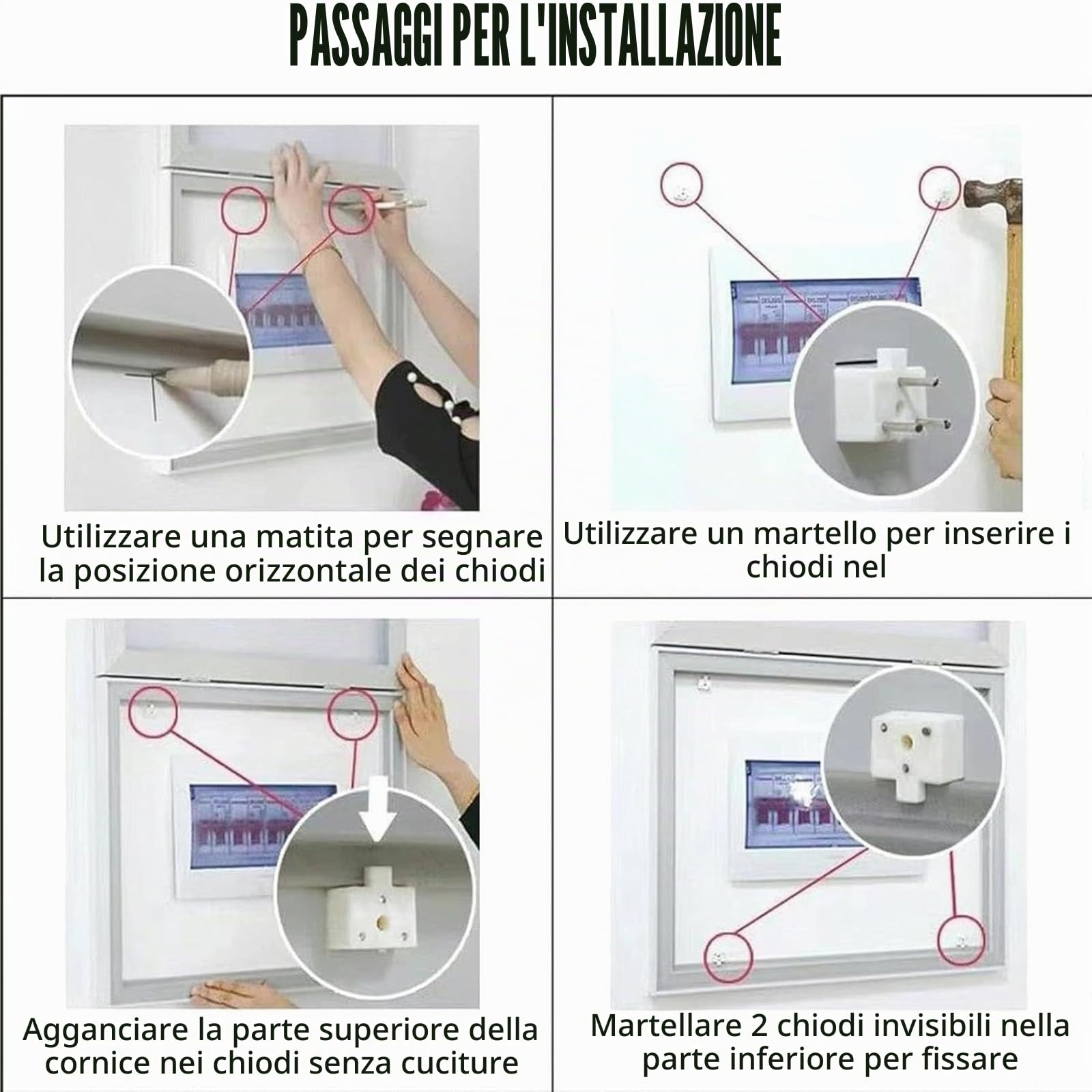 PASSAGGI PER L'INSTALLAZIONE

Utilizzare una matita per segnare la posizione orizzontale dei chiodi

Utilizzare un martello per inserire i chiodi nel

Agganciare la parte superiore della cornice nei chiodi senza cuciture

Martellare 2 chiodi invisibili nella parte inferiore per fissare