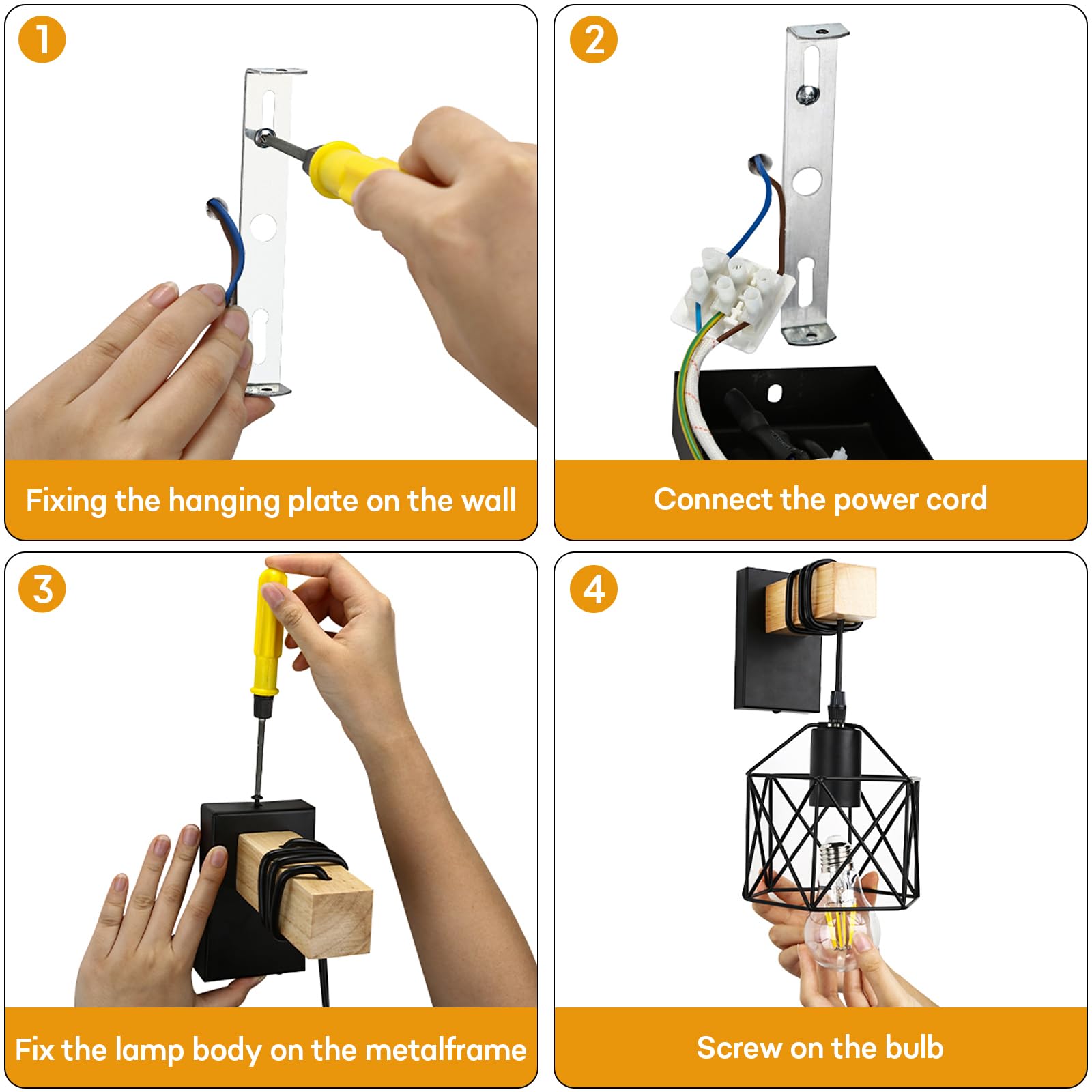 1

Fixing the hanging plate on the wall

2

Connect the power cord

3

Fix the lamp body on the metalframe

4

Screw on the bulb