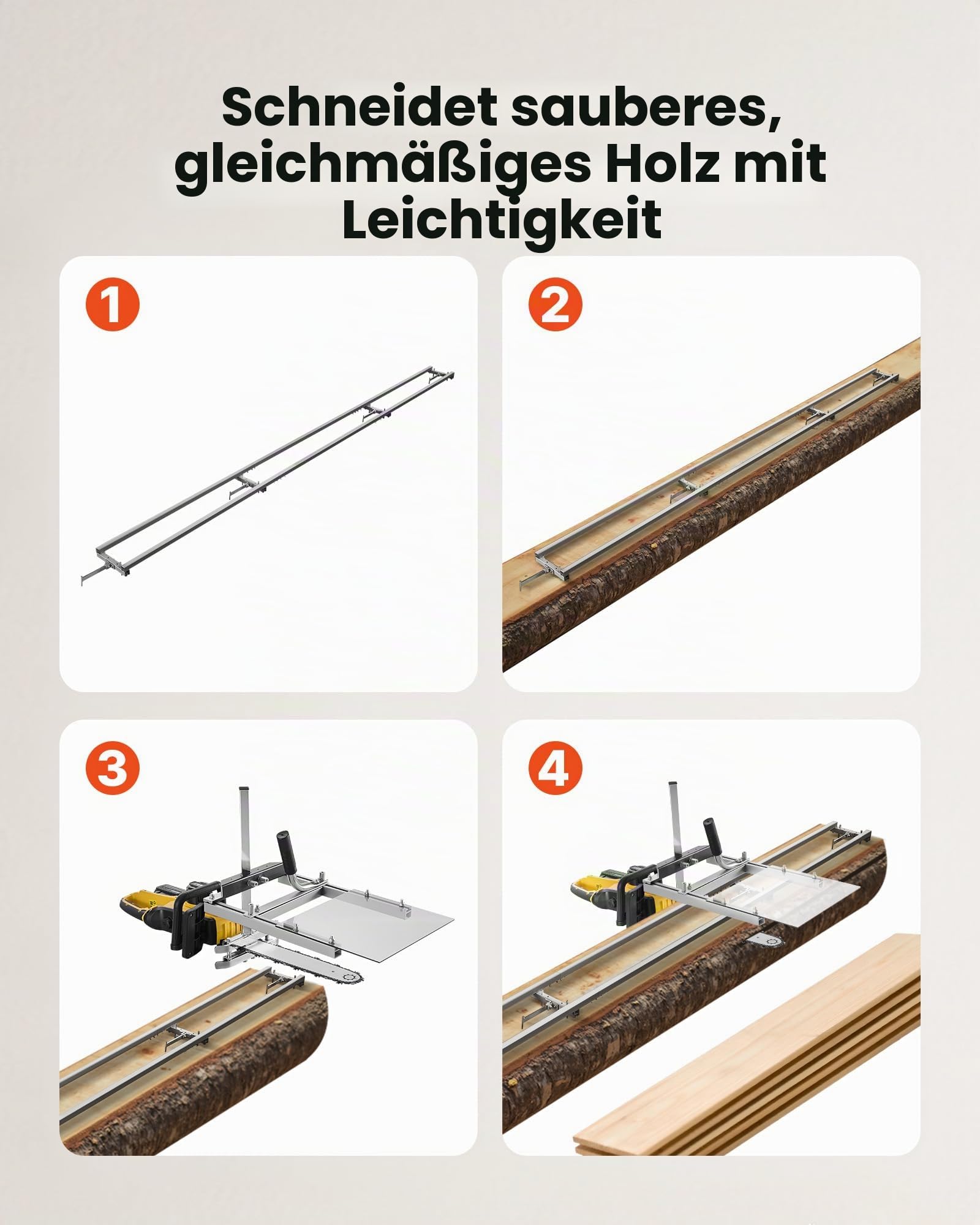 Schneidet sauberes, gleichmäßiges Holz mit Leichtigkeit

1

2

3

4