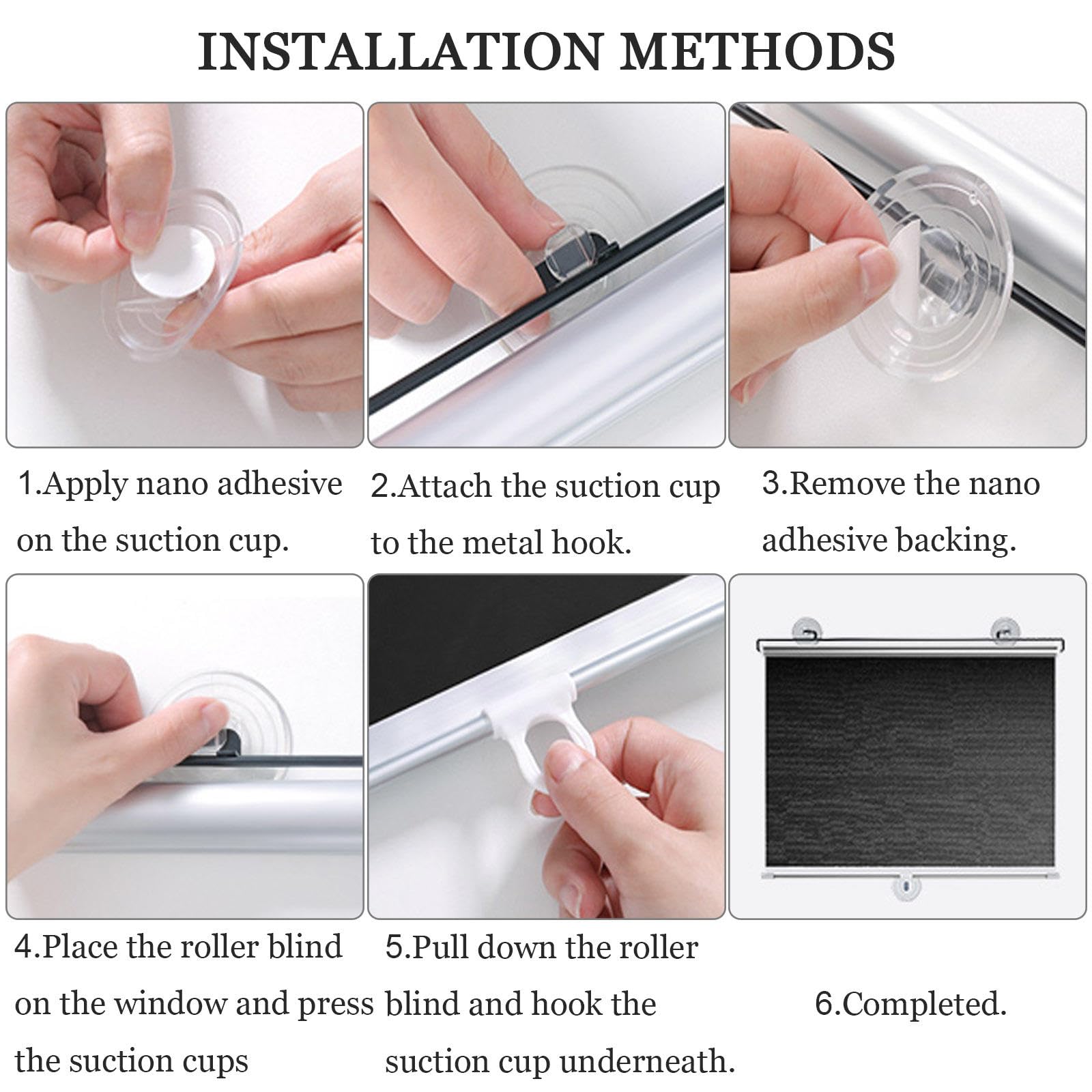 INSTALLATION METHODS

1.Apply nano adhesive on the suction cup.

2.Attach the suction cup to the metal hook.

3.Remove the nano adhesive backing.

4.Place the roller blind on the window and press the suction cups

5.Pull down the roller blind and hook the suction cup underneath.

6.Completed.