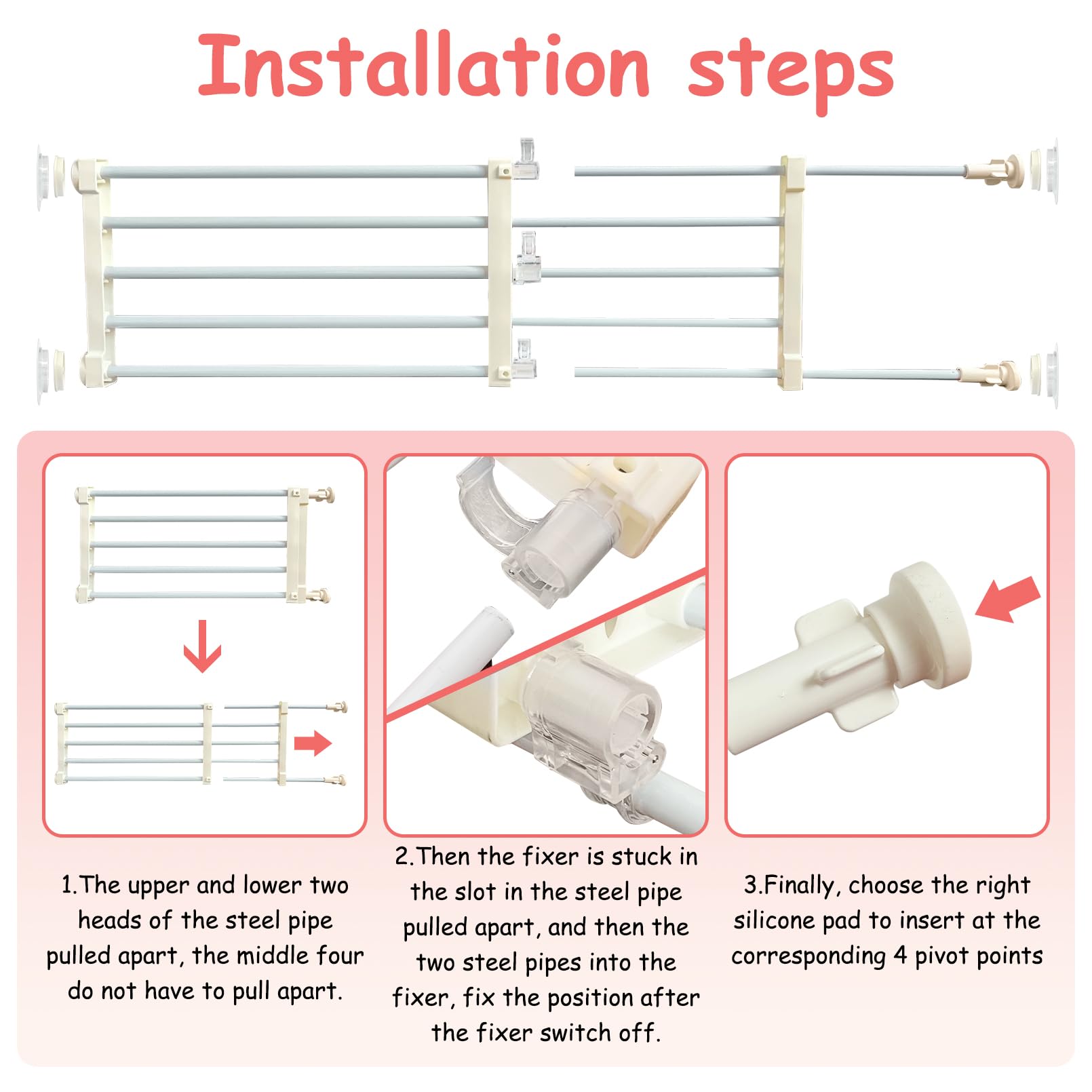 Installation steps

1.The upper and lower two heads of the steel pipe pulled apart, the middle four do not have to pull apart.

2.Then the fixer is stuck in the slot in the steel pipe pulled apart, and then the two steel pipes into the fixer, fix the position after the fixer switch off.

3.Finally, choose the right silicone pad to insert at the corresponding 4 pivot points