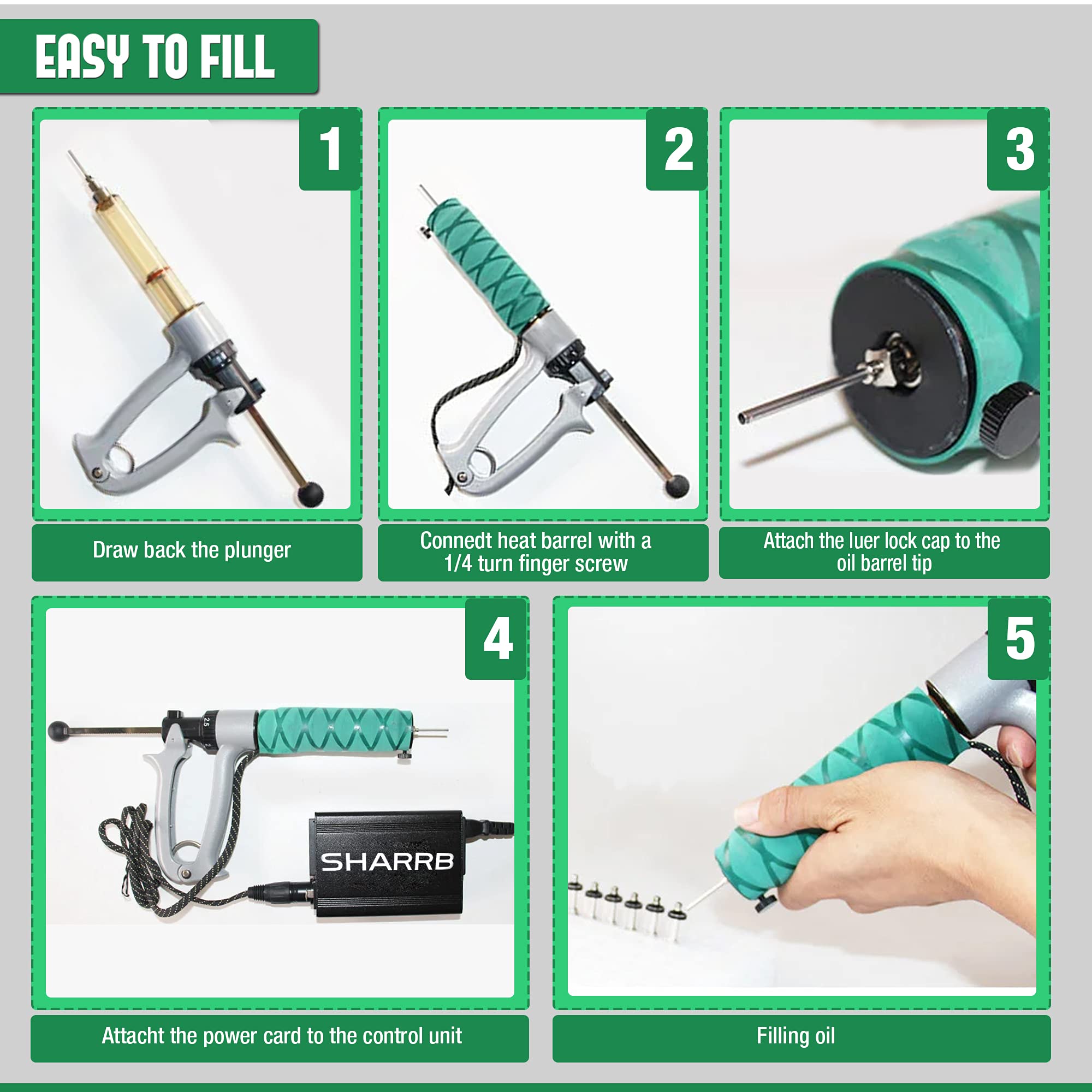 EASY TO FILL

1

Draw back the plunger

2

Connedt heat barrel with a 1/4 turn finger screw

3

Attach the luer lock cap to the oil barrel tip

4

2.5

SHARRB

Attacht the power card to the control unit

5

Filling oil