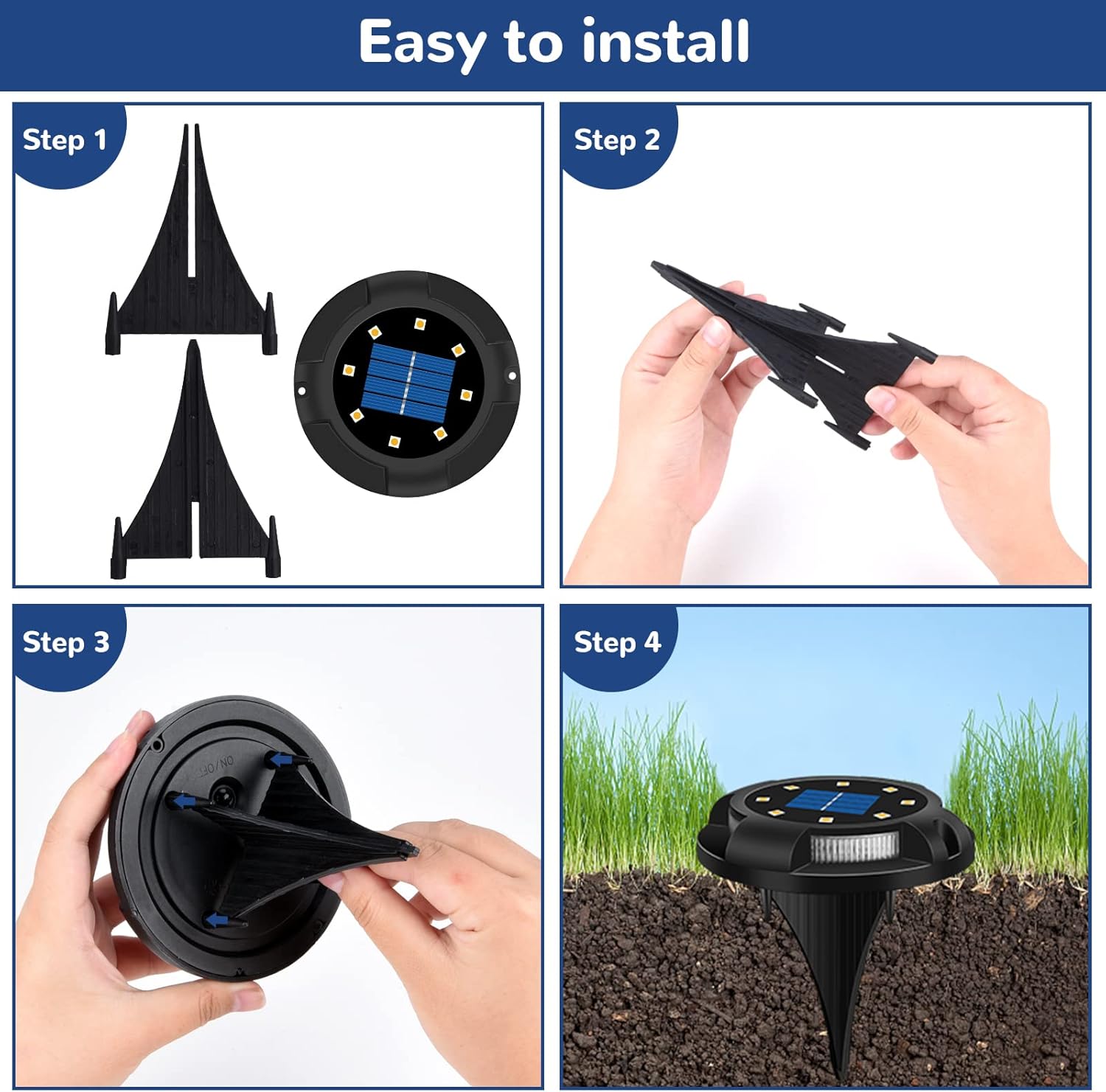 Easy to install

Step 1

Step 2

Step 3

ON/OFF

Step 4