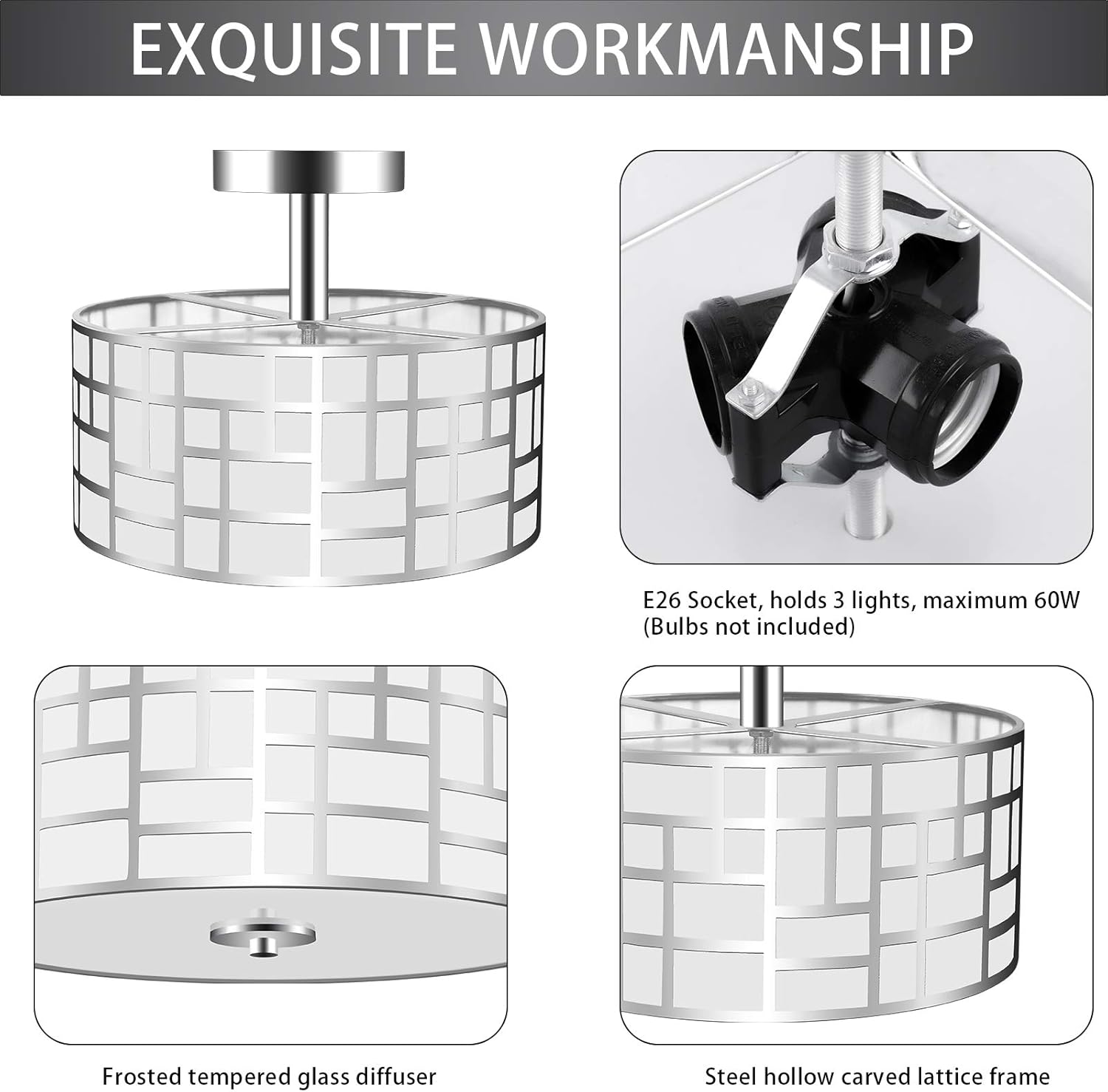 EXQUISITE WORKMANSHIP

E26 Socket, holds 3 lights, maximum 60W (Bulbs not included)

Frosted tempered glass diffuser

Steel hollow carved lattice frame