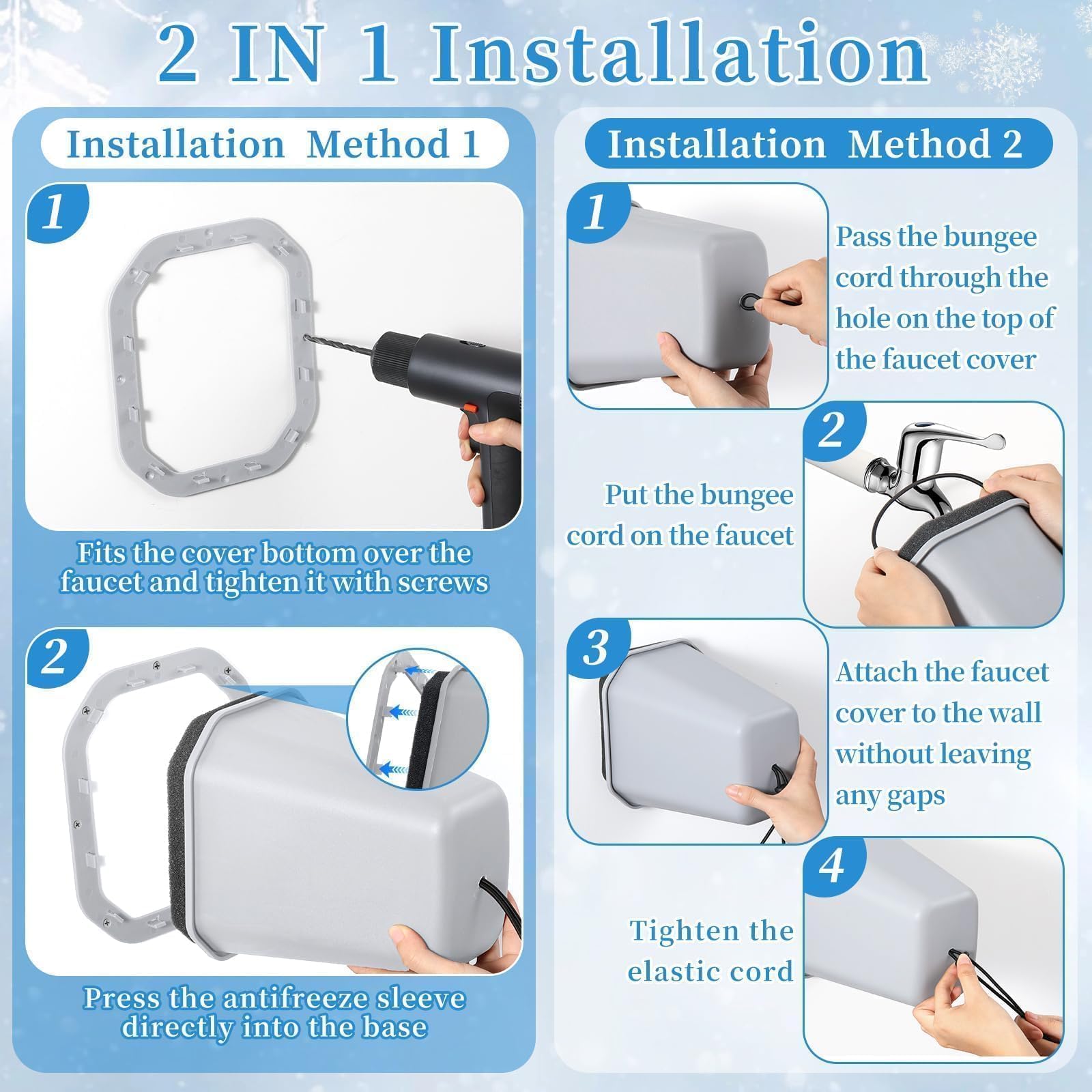 2 IN 1 Installation

Installation Method 1

1

Fits the cover bottom over the faucet and tighten it with screws

2

Press the antifreeze sleeve directly into the base

Installation Method 2

1

Pass the bungee cord through the hole on the top of the faucet cover

2

Put the bungee cord on the faucet

3

Attach the faucet cover to the wall without leaving any gaps

4

Tighten the elastic cord