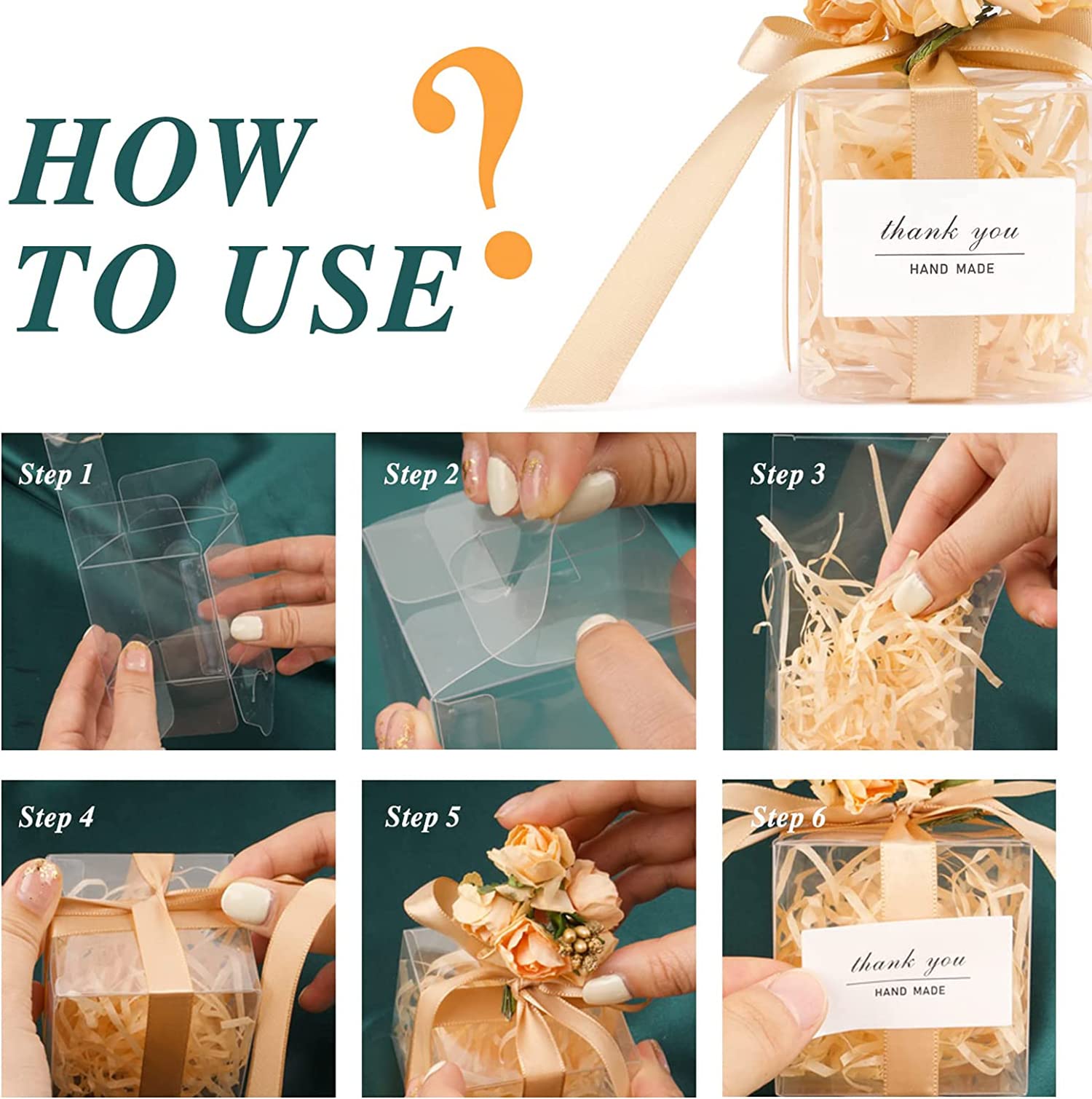 HOW TO USE ?

thank you
HAND MADE

Step 1

Step 2

Step 3

Step 4

Step 5

Step 6

thank you
HAND MADE