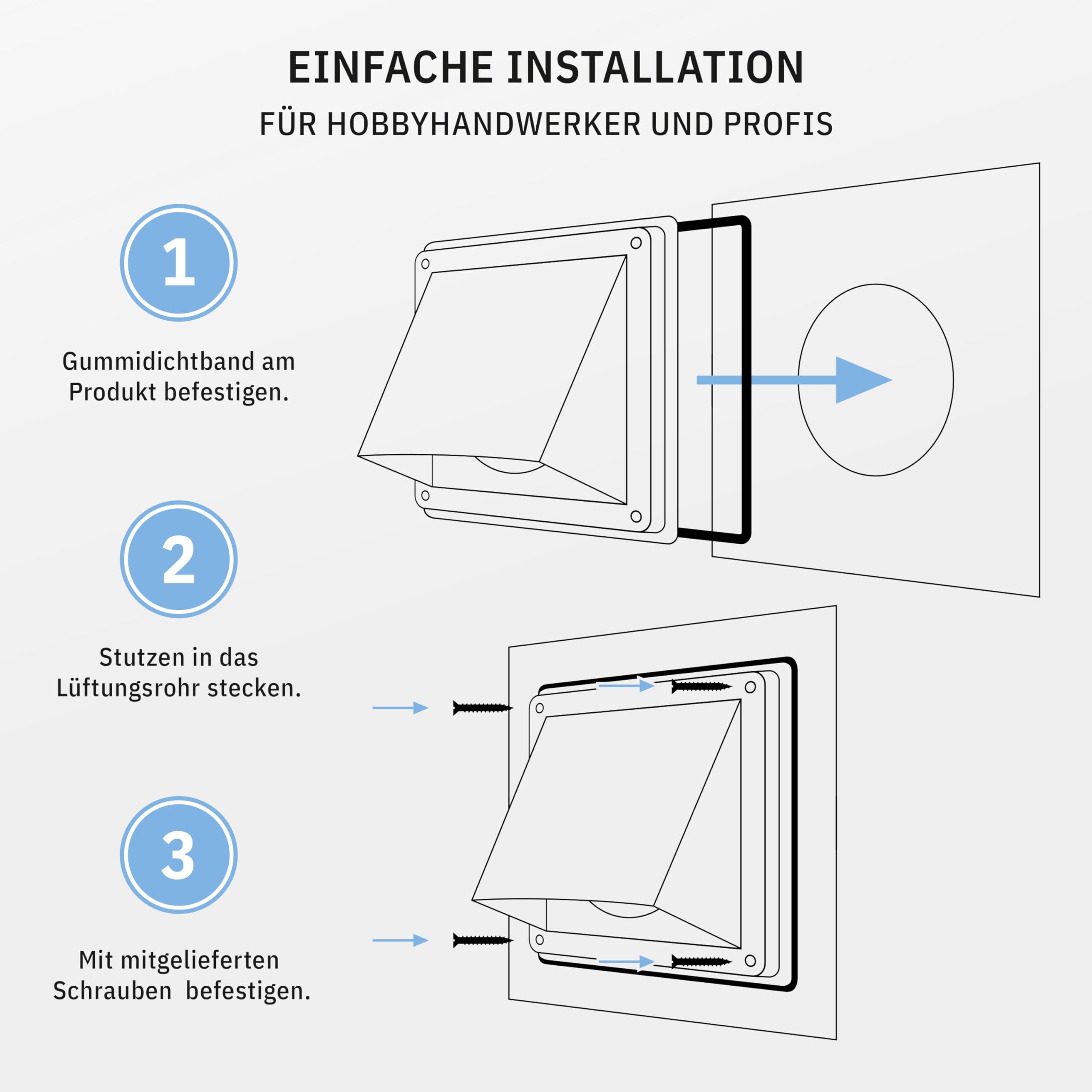 EINFACHE INSTALLATION

FÜR HOBBYHANDWERKER UND PROFIS

1

Gummidichtband am Produkt befestigen.

2

Stutzen in das Lüftungsrohr stecken.

3

Mit mitgelieferten Schrauben  befestigen.