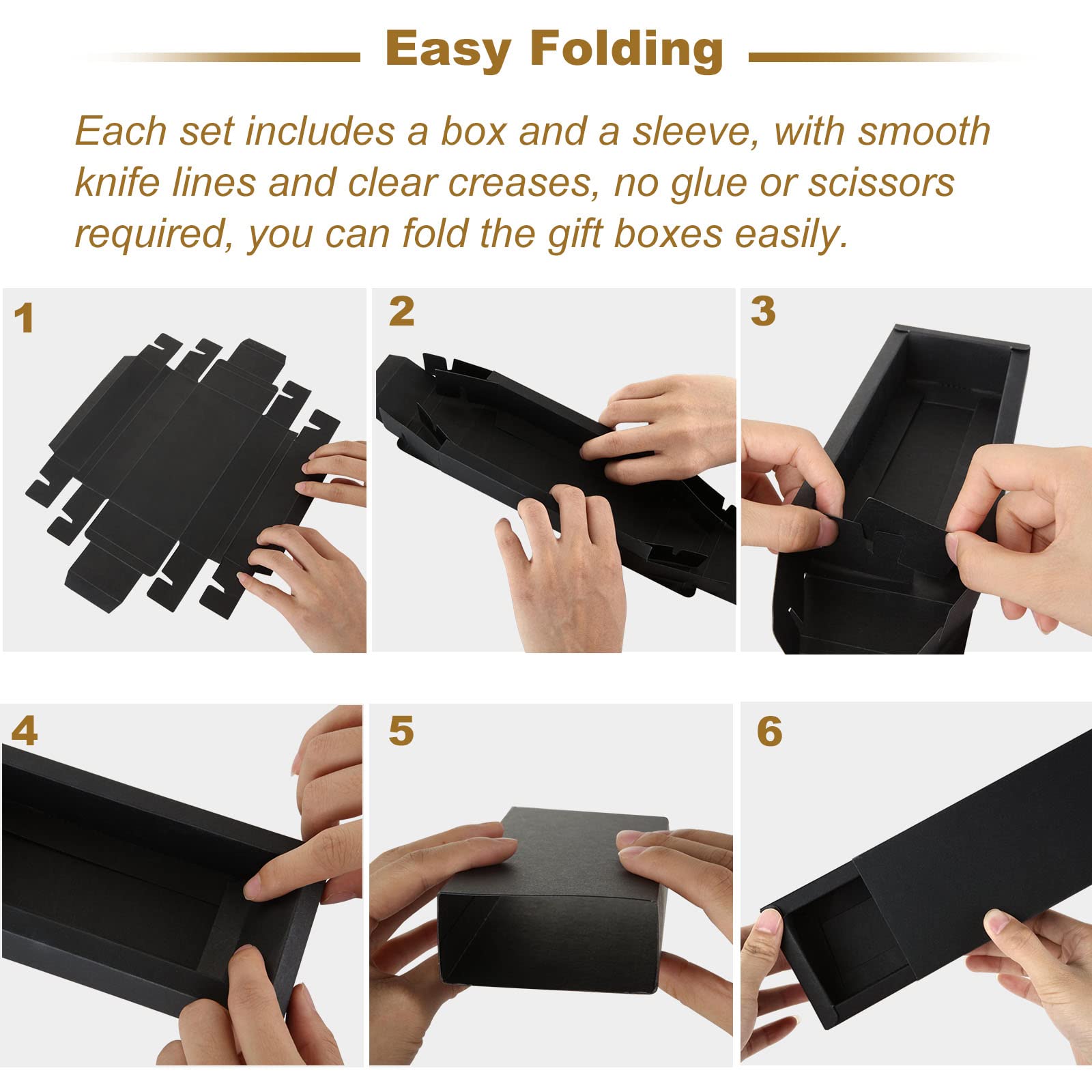 Easy Folding

Each set includes a box and a sleeve, with smooth knife lines and clear creases, no glue or scissors required, you can fold the gift boxes easily.

1

2

3

4

5

6