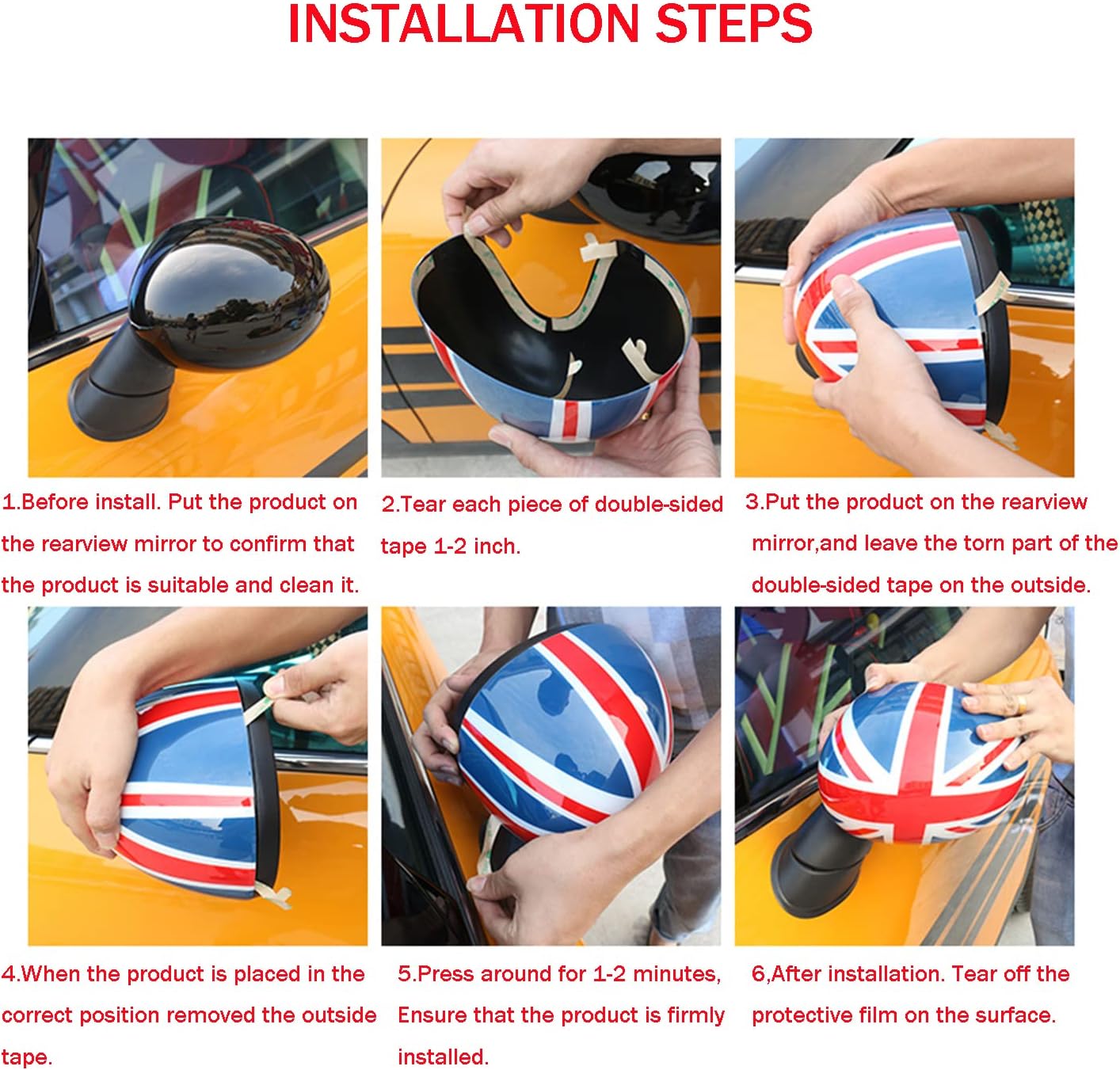 INSTALLATION STEPS

1.Before install. Put the product on the rearview mirror to confirm that the product is suitable and clean it.

2.Tear each piece of double-sided tape 1-2 inch.

3.Put the product on the rearview mirror,and leave the torn part of the double-sided tape on the outside.

4.When the product is placed in the correct position removed the outside tape.

5.Press around for 1-2 minutes, Ensure that the product is firmly installed.

6,After installation. Tear off the protective film on the surface.