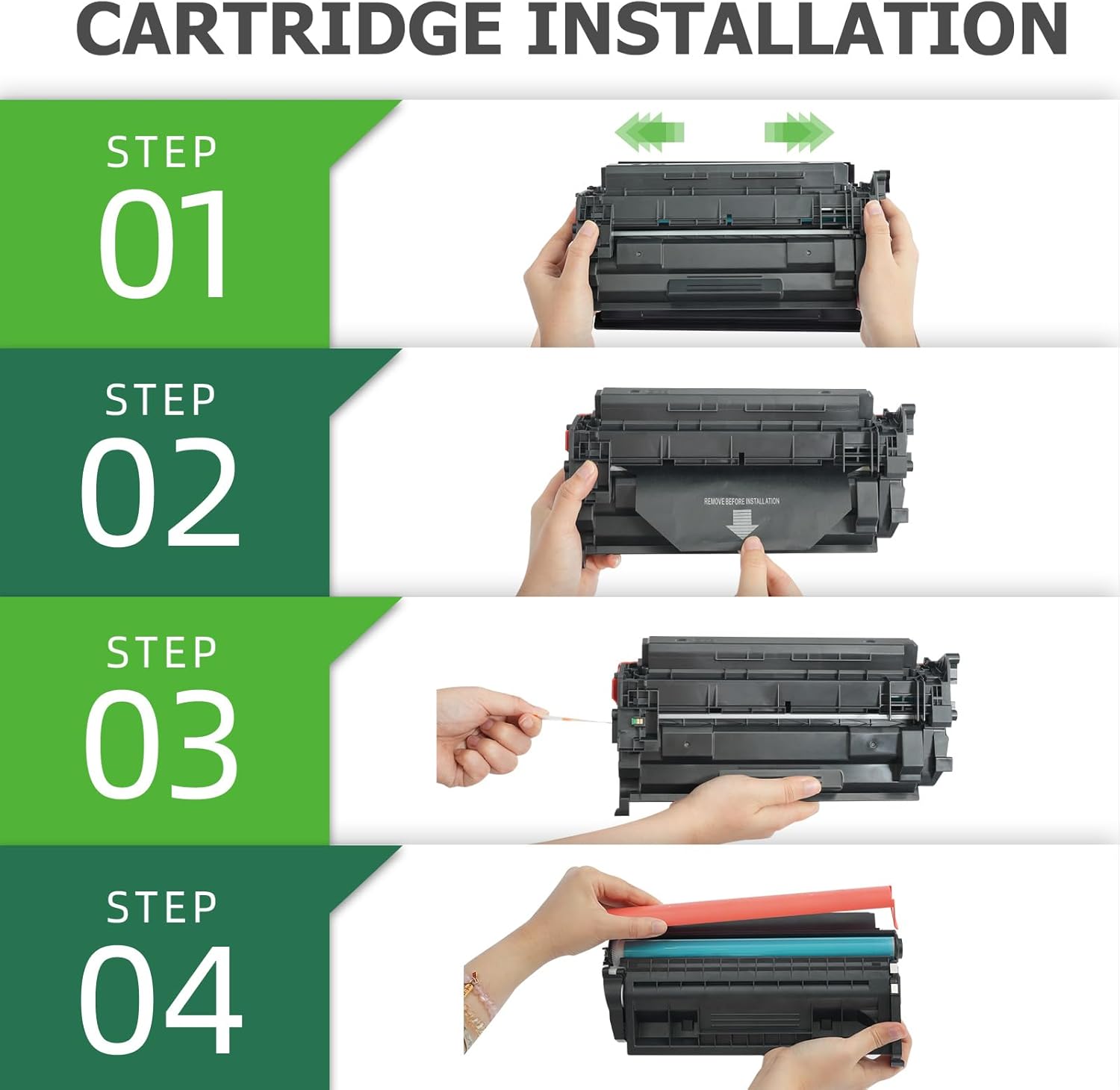 CARTRIDGE INSTALLATION

STEP
01

STEP
02

REMOVE BEFORE INSTALLATION

STEP
03

STEP
04