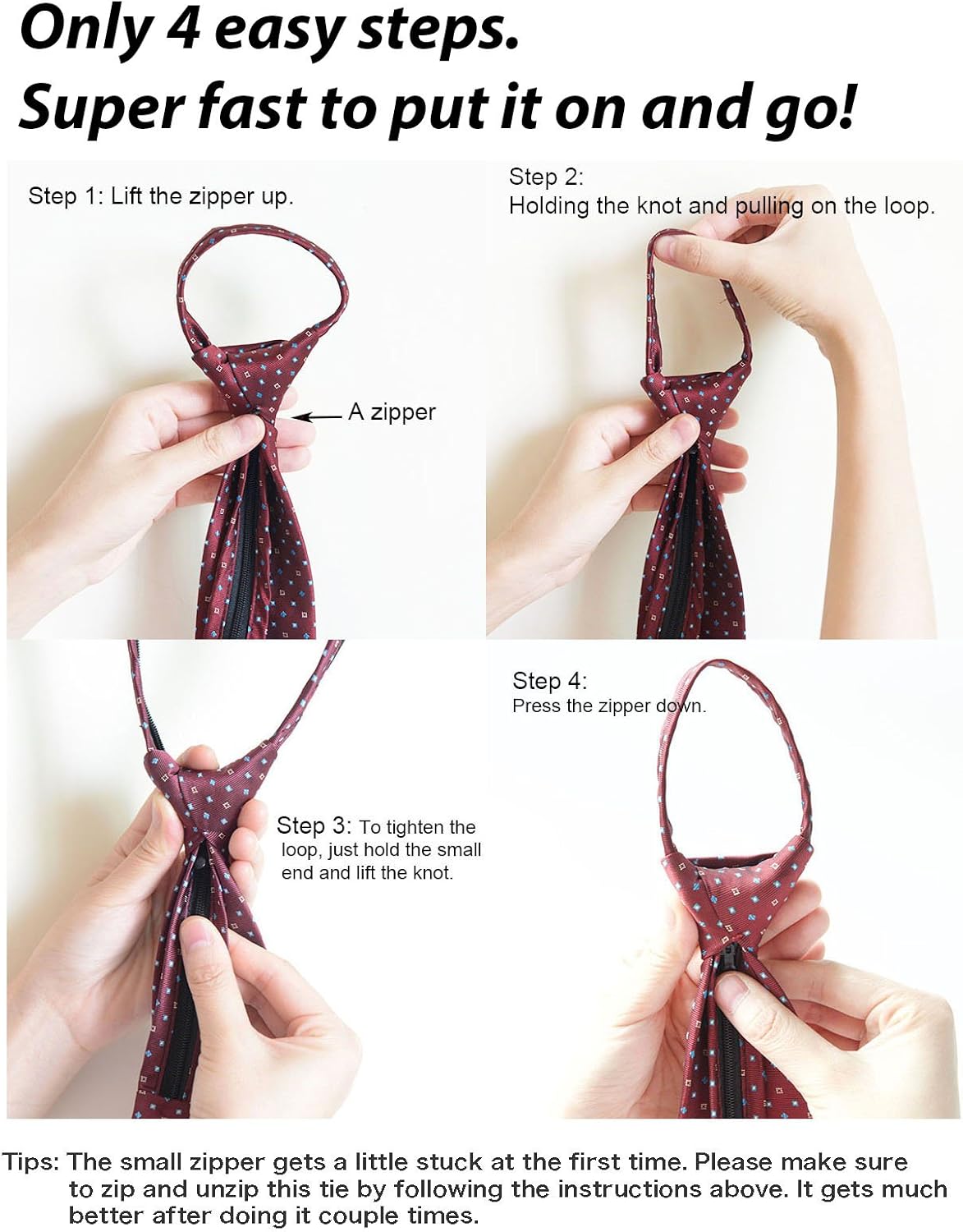 Only 4 easy steps.
Super fast to put it on and go!

Step 1: Lift the zipper up.

A zipper

Step 2:
Holding the knot and pulling on the loop.

Step 3: To tighten the loop, just hold the small end and lift the knot.

Step 4:
Press the zipper down.

Tips: The small zipper gets a little stuck at the first time. Please make sure to zip and unzip this tie by following the instructions above. It gets much better after doing it couple times.