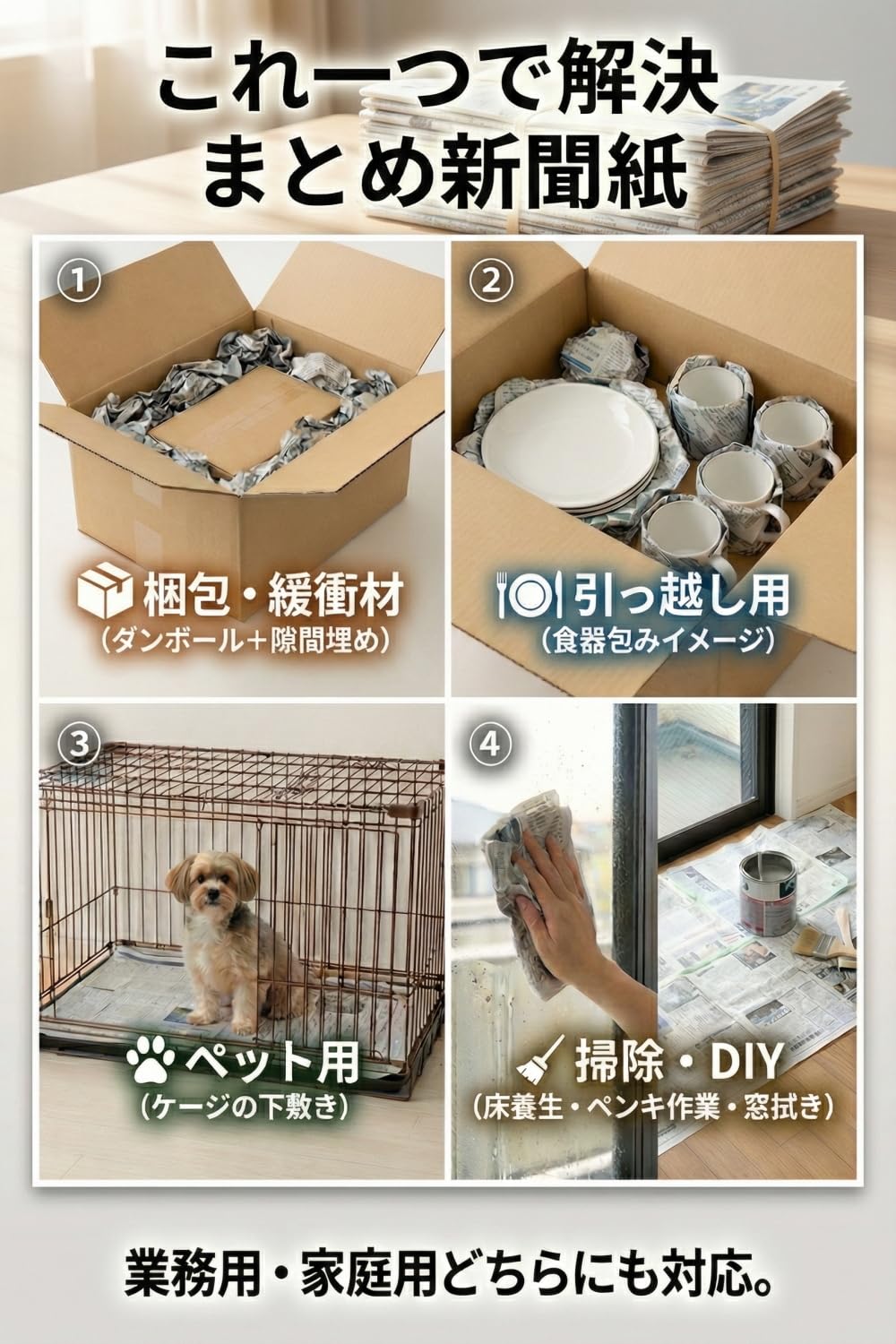 これ一つで解決
まとめ新聞紙

①

梱包・緩衝材
（ダンボール＋隙間埋め）

②

引っ越し用
（食器包みイメージ）

③

ペット用
（ケージの下敷き）

④

掃除・DIY
（床養生・ペンキ作業・窓拭き）

業務用・家庭用どちらにも対応。