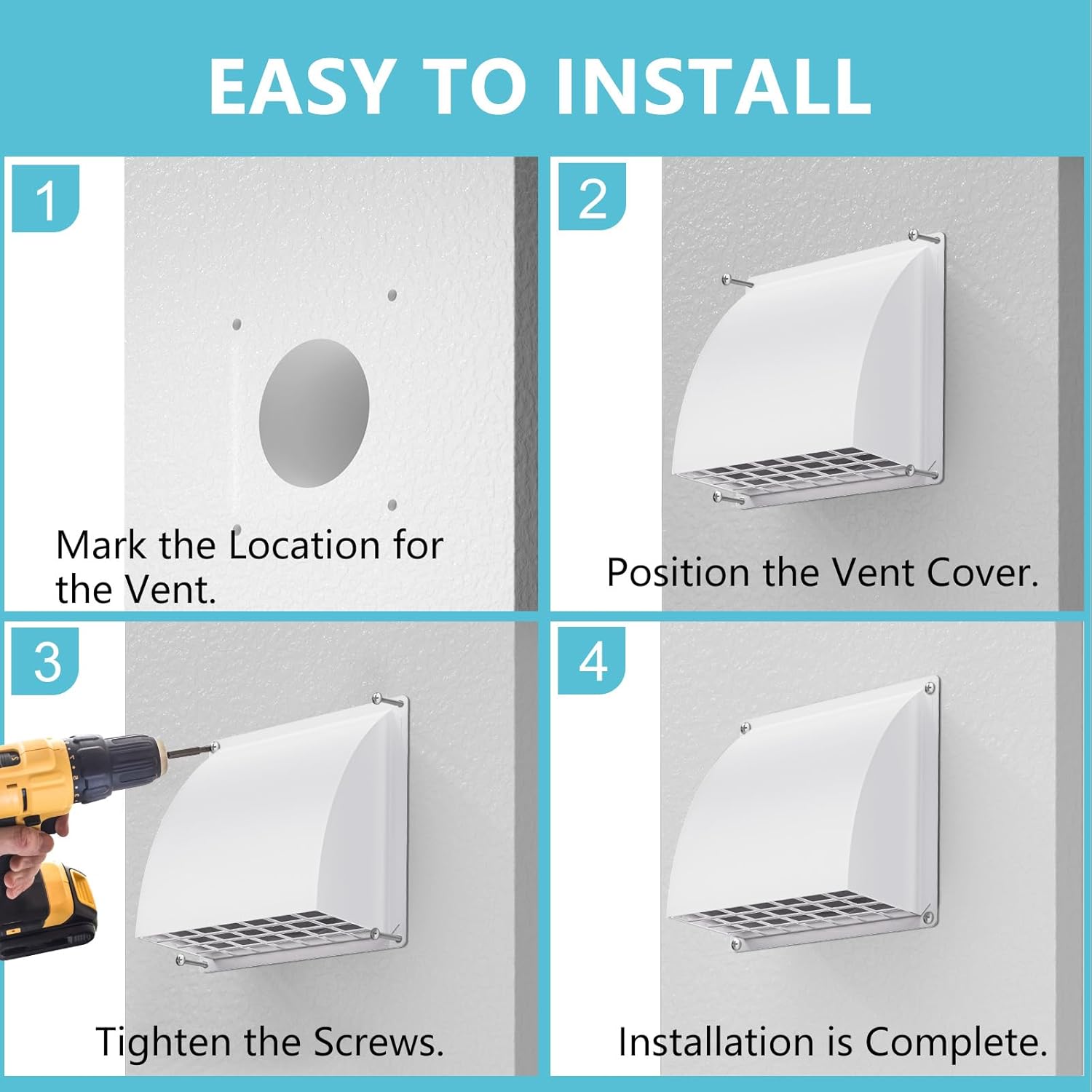 EASY TO INSTALL

1

Mark the Location for the Vent.

2

Position the Vent Cover.

3

Tighten the Screws.

4

Installation is Complete.