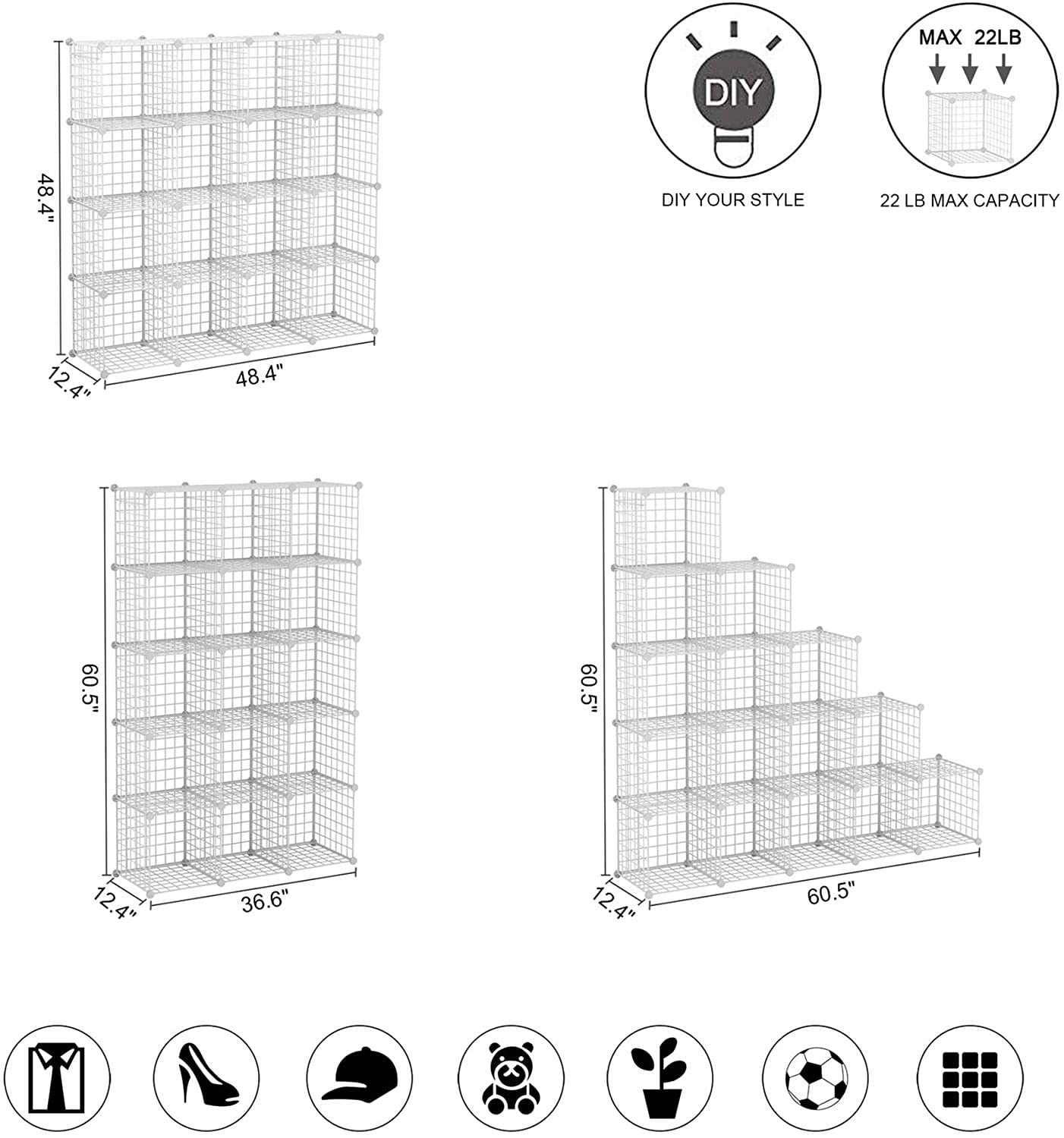 48.4"
12.4"
48.4"

DIY
DIY YOUR STYLE

MAX 22LB
22 LB MAX CAPACITY

60.5"
12.4"
36.6"

60.5"
12.4"
60.5"