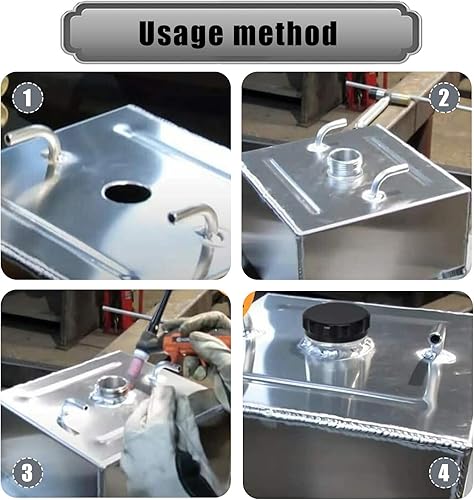 Usage method

1

2

3

4