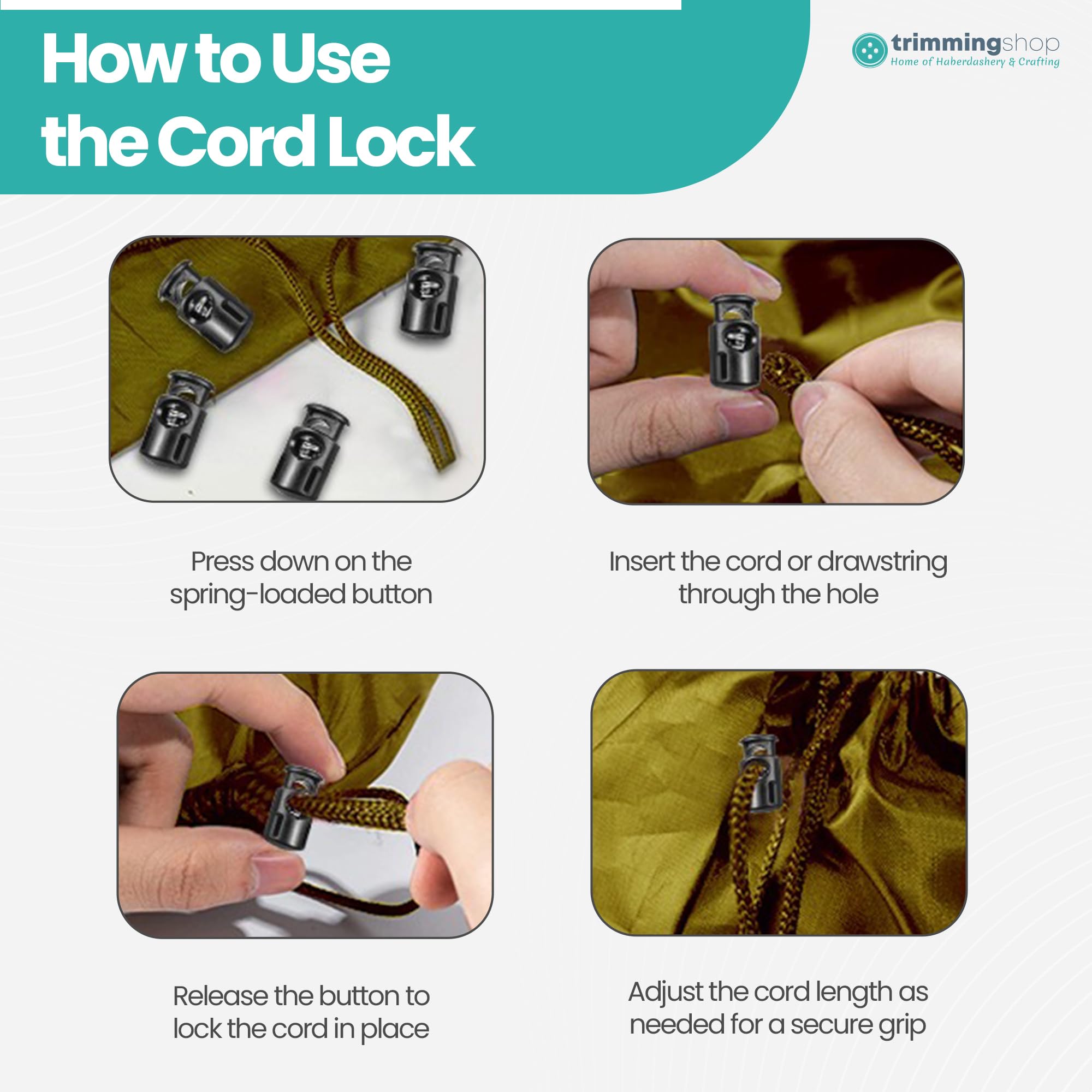 How to Use the Cord Lock

trimmingshop
Home of Haberdashery & Crafting

Press down on the spring-loaded button

Insert the cord or drawstring through the hole

Release the button to lock the cord in place

Adjust the cord length as needed for a secure grip