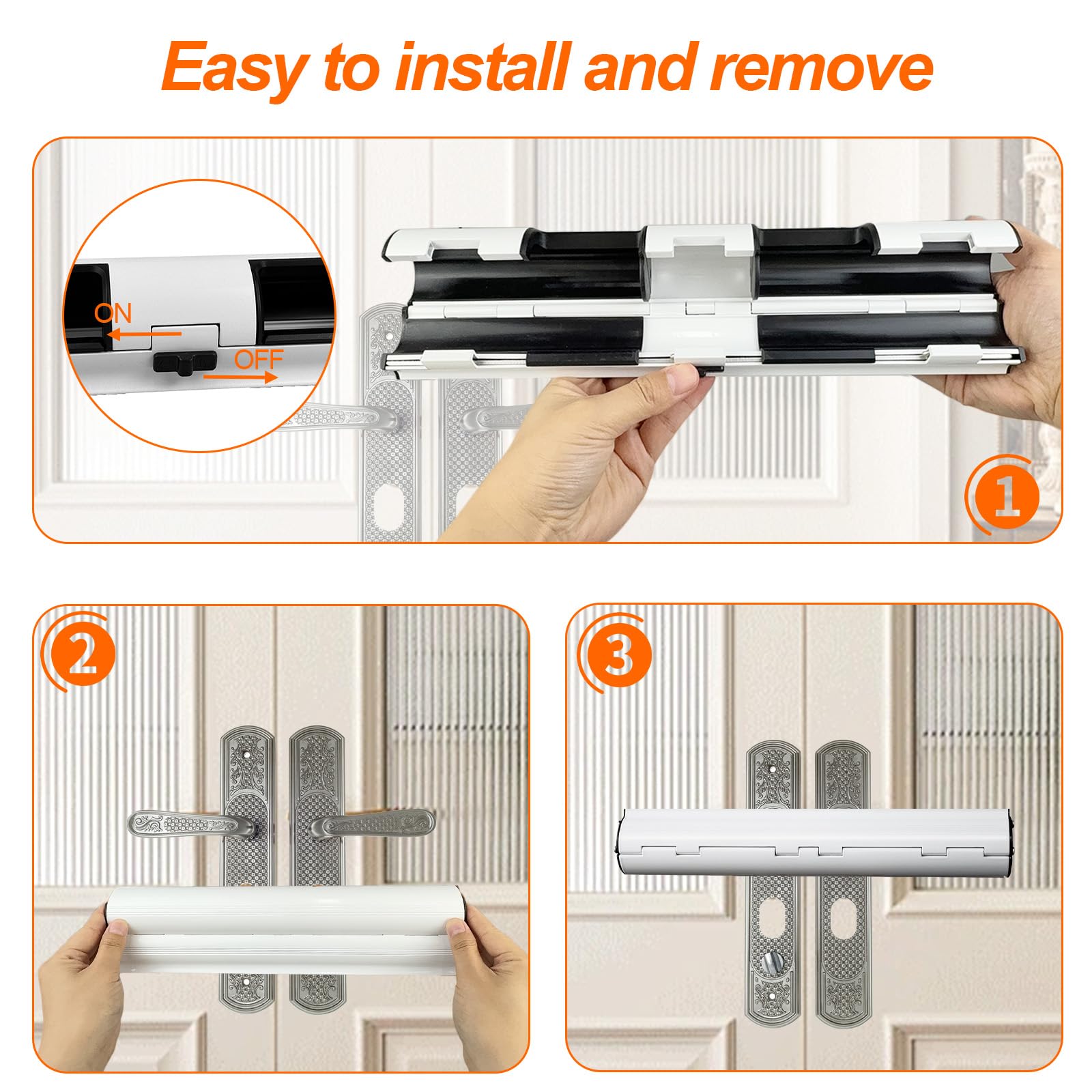 Easy to install and remove

ON

OFF

1

2

3