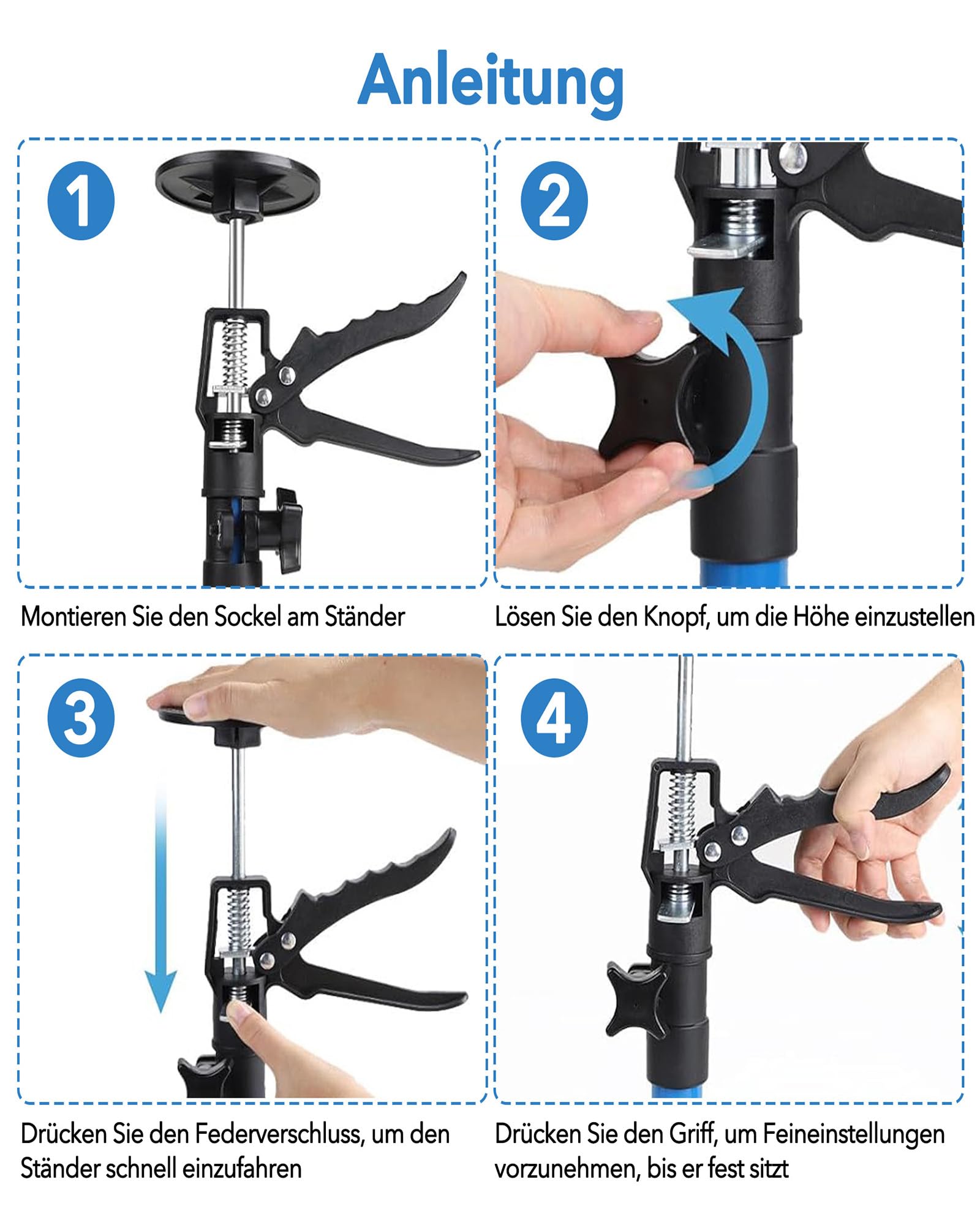 Anleitung

1

Montieren Sie den Sockel am Ständer

2

Lösen Sie den Knopf, um die Höhe einzustellen

3

Drücken Sie den Federverschluss, um den Ständer schnell einzufahren

4

Drücken Sie den Griff, um Feineinstellungen vorzunehmen, bis er fest sitzt