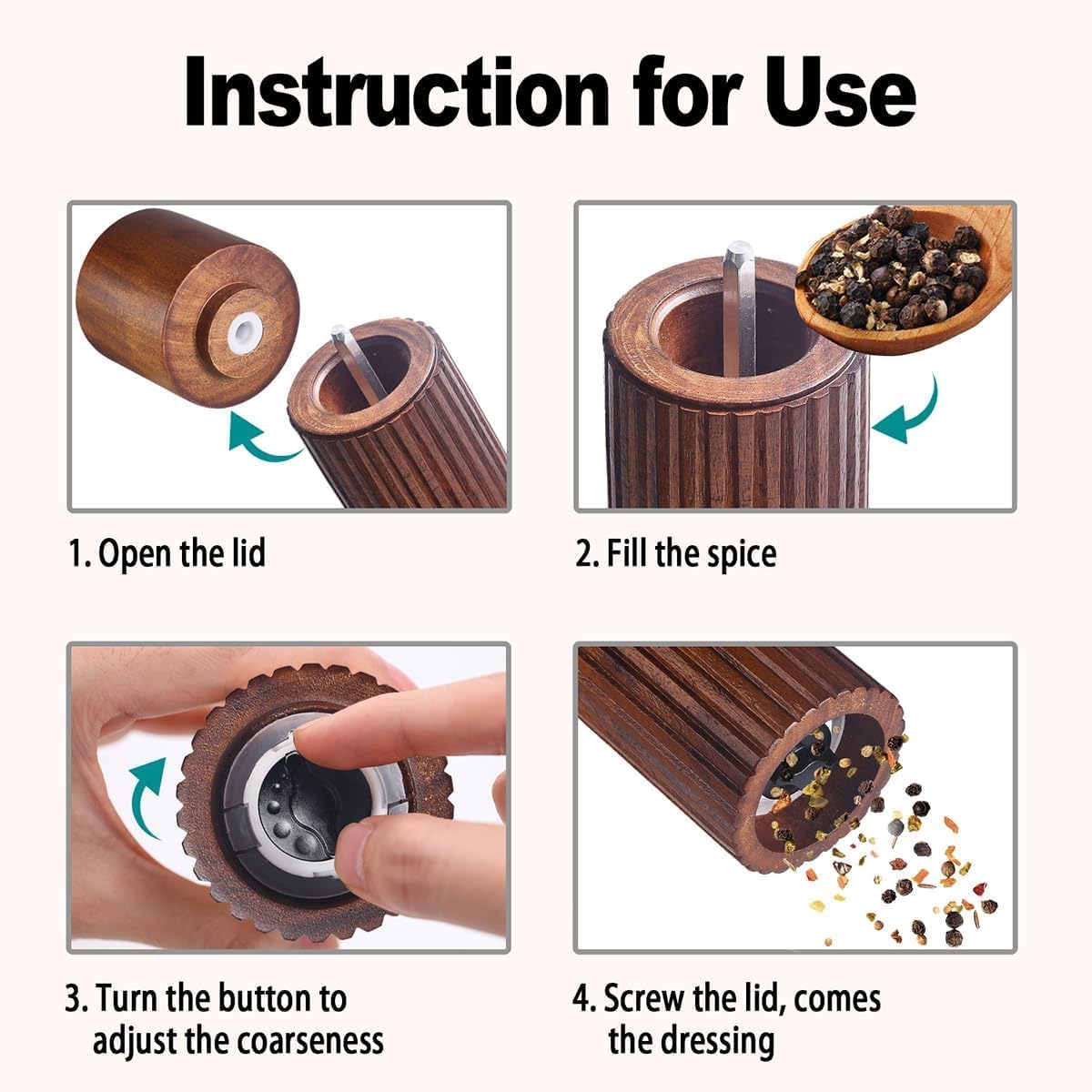 Instruction for Use

1. Open the lid

2. Fill the spice

3. Turn the button to adjust the coarseness

4. Screw the lid, comes the dressing