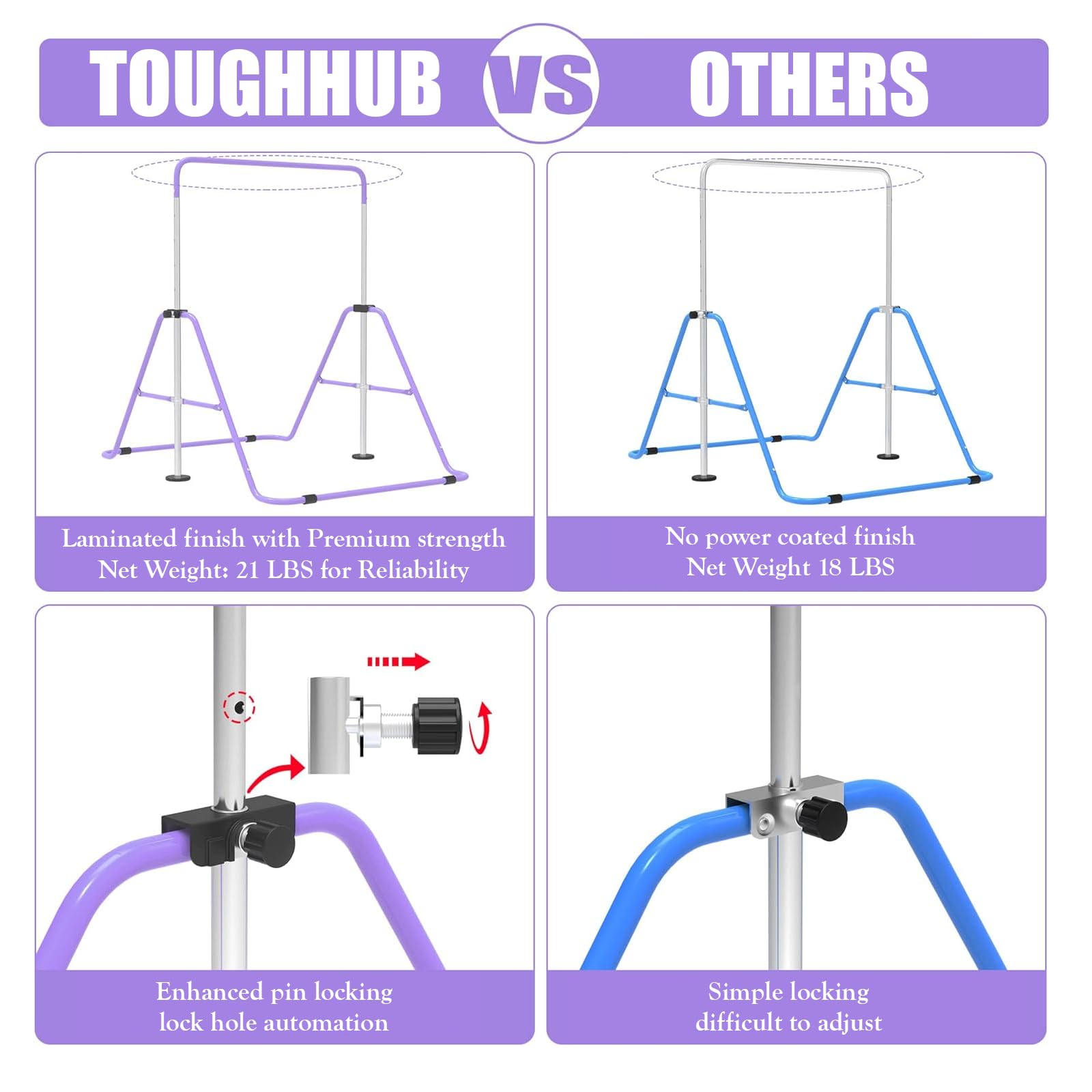 TOUGHHUB VS OTHERS

Laminated finish with Premium strength
Net Weight: 21 LBS for Reliability

No power coated finish
Net Weight 18 LBS

Enhanced pin locking
lock hole automation

Simple locking
difficult to adjust