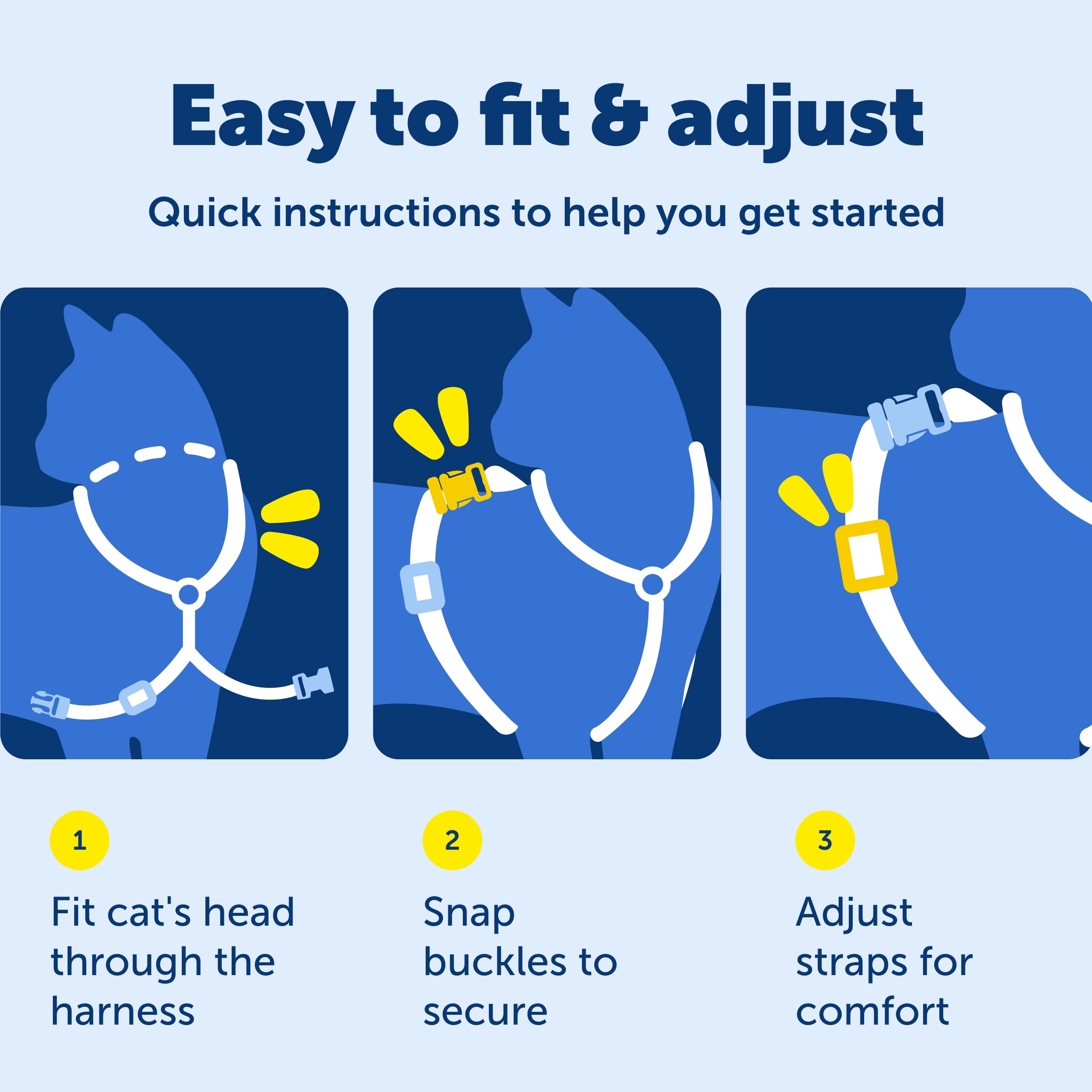 Easy to fit & adjust

Quick instructions to help you get started

1

Fit cat's head through the harness

2

Snap buckles to secure

3

Adjust straps for comfort