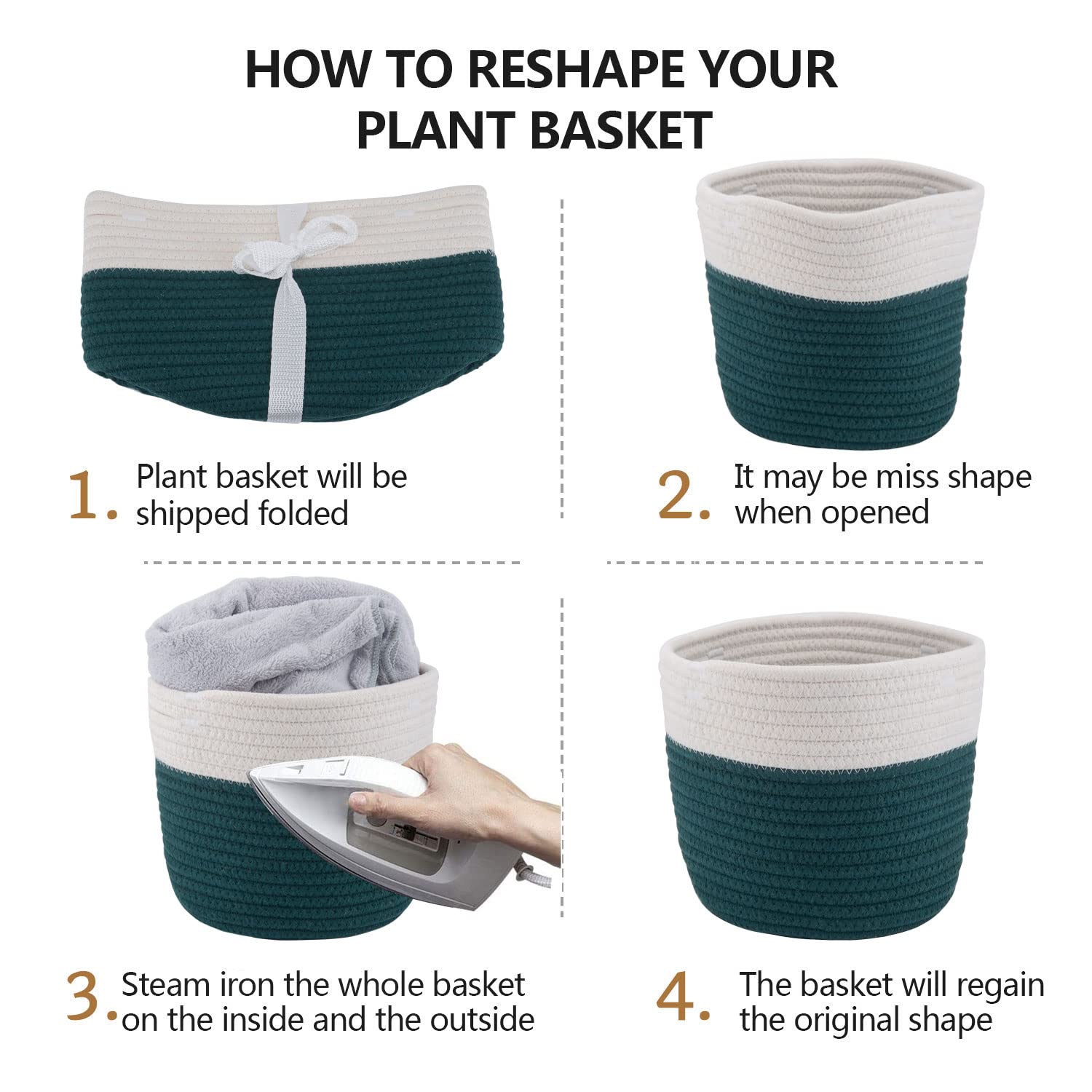 HOW TO RESHAPE YOUR PLANT BASKET

1. Plant basket will be shipped folded

2. It may be miss shape when opened

3. Steam iron the whole basket on the inside and the outside

4. The basket will regain the original shape