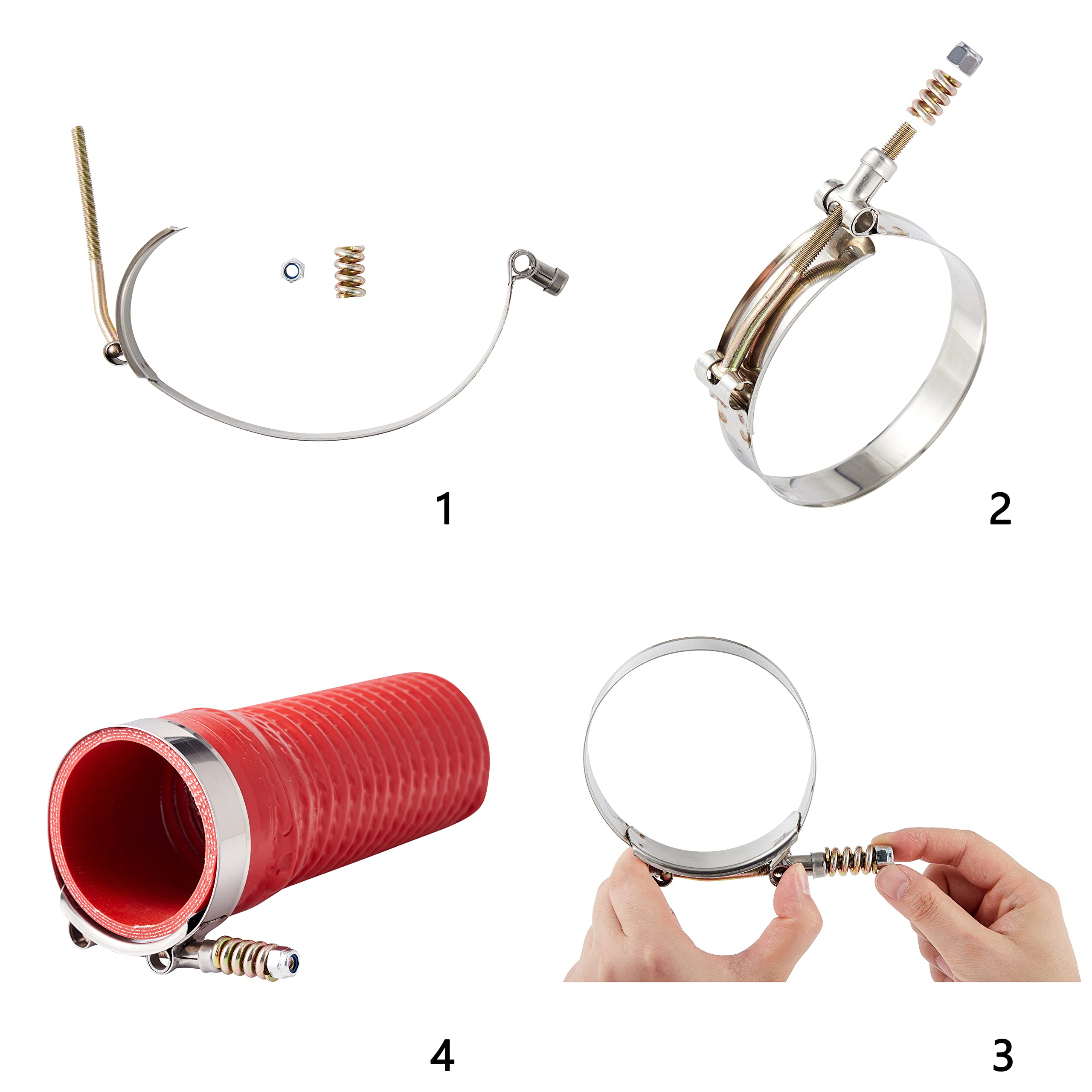 1

2

4

3