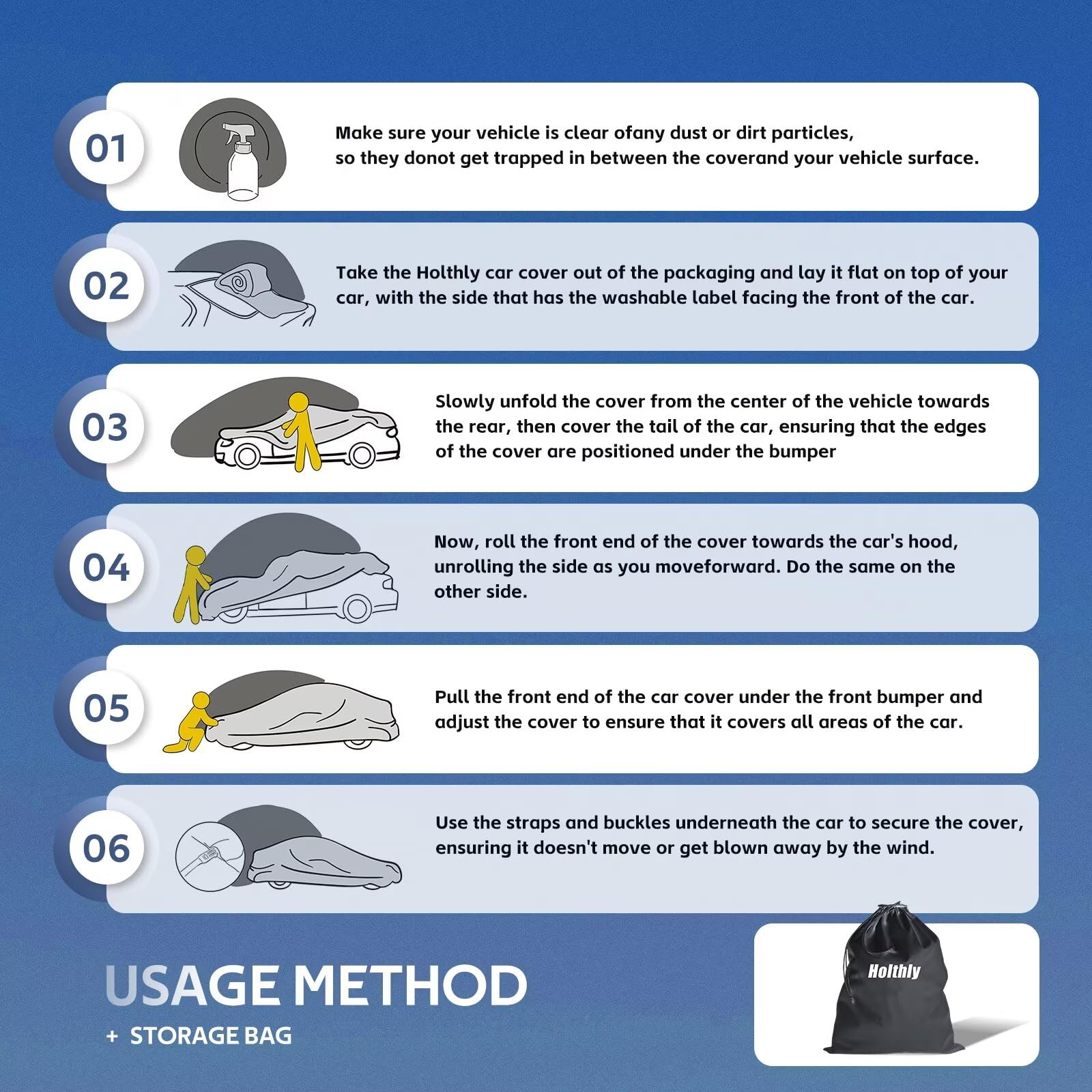 01

Make sure your vehicle is clear ofany dust or dirt particles, so they donot get trapped in between the coverand your vehicle surface.

02

Take the Holthly car cover out of the packaging and lay it flat on top of your car, with the side that has the washable label facing the front of the car.

03

Slowly unfold the cover from the center of the vehicle towards the rear, then cover the tail of the car, ensuring that the edges of the cover are positioned under the bumper

04

Now, roll the front end of the cover towards the car's hood, unrolling the side as you moveforward. Do the same on the other side.

05

Pull the front end of the car cover under the front bumper and adjust the cover to ensure that it covers all areas of the car.

06

Use the straps and buckles underneath the car to secure the cover, ensuring it doesn't move or get blown away by the wind.

USAGE METHOD

+ STORAGE BAG

Holthly