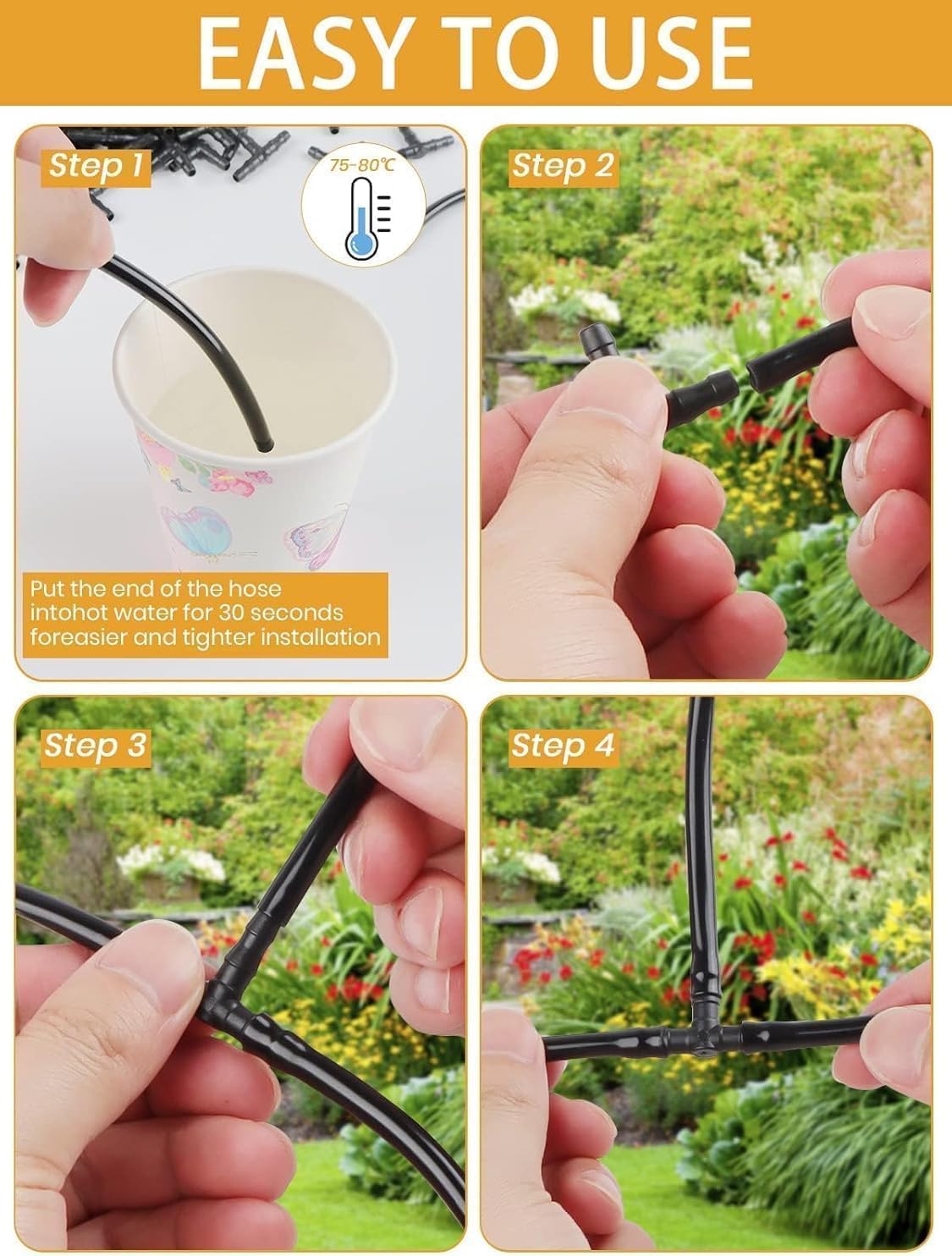 EASY TO USE

Step 1

75-80℃

Put the end of the hose intohot water for 30 seconds foreasier and tighter installation

Step 2

Step 3

Step 4