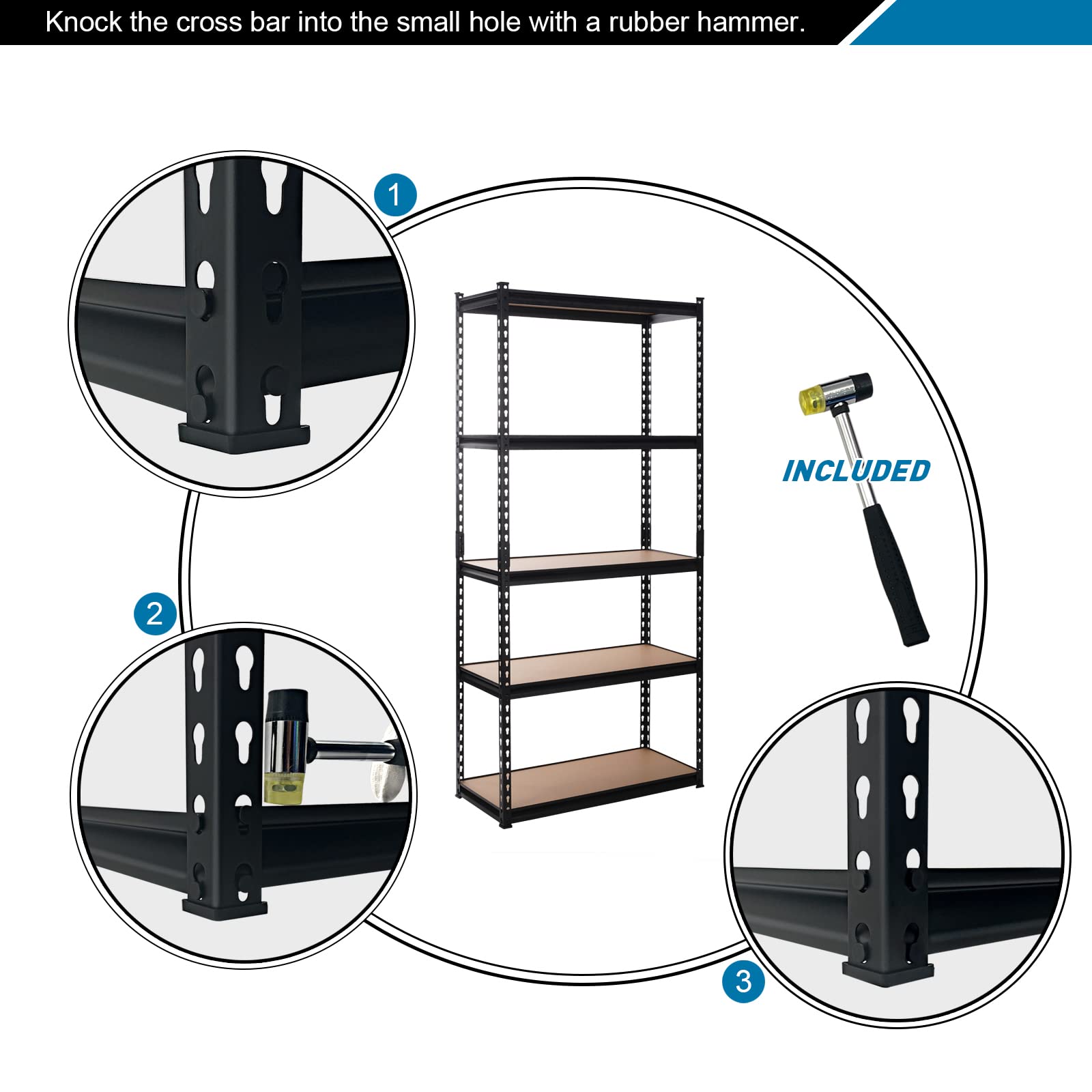 Knock the cross bar into the small hole with a rubber hammer.

1

INCLUDED

2

3