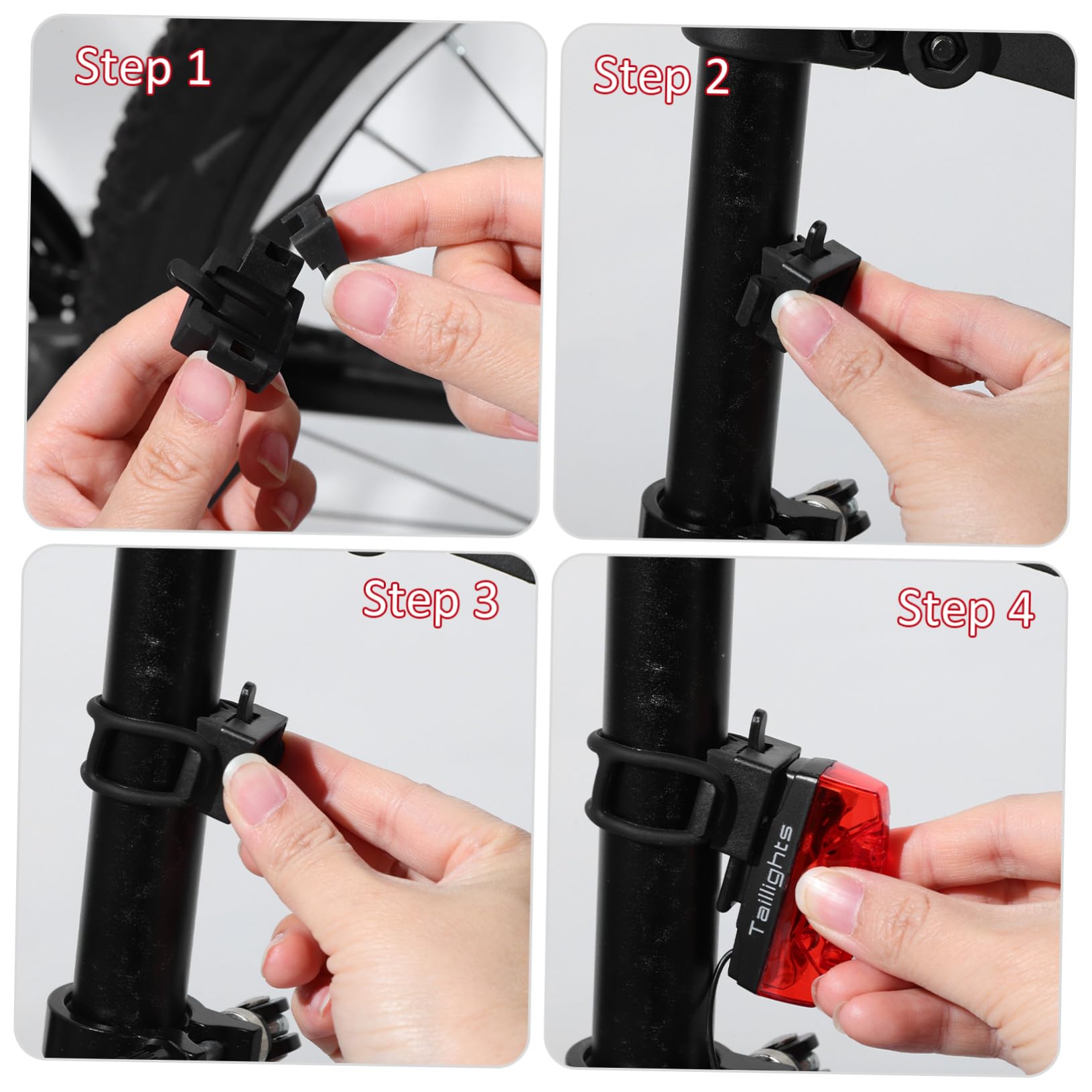 Step 1

Step 2

Step 3

Step 4

Taillights