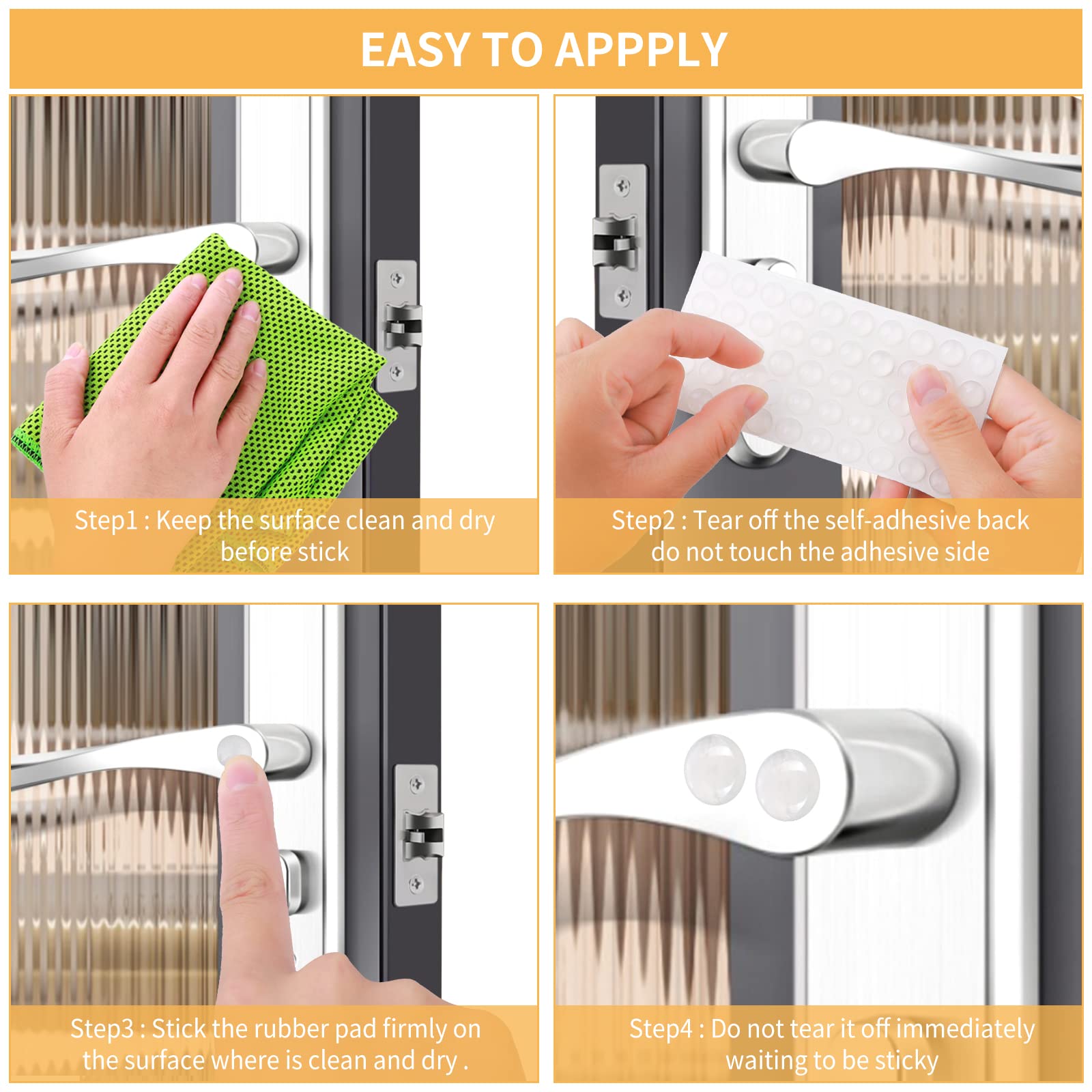 EASY TO APPPLY

Step1 : Keep the surface clean and dry before stick

Step2 : Tear off the self-adhesive back do not touch the adhesive side

Step3 : Stick the rubber pad firmly on the surface where is clean and dry .

Step4 : Do not tear it off immediately waiting to be sticky