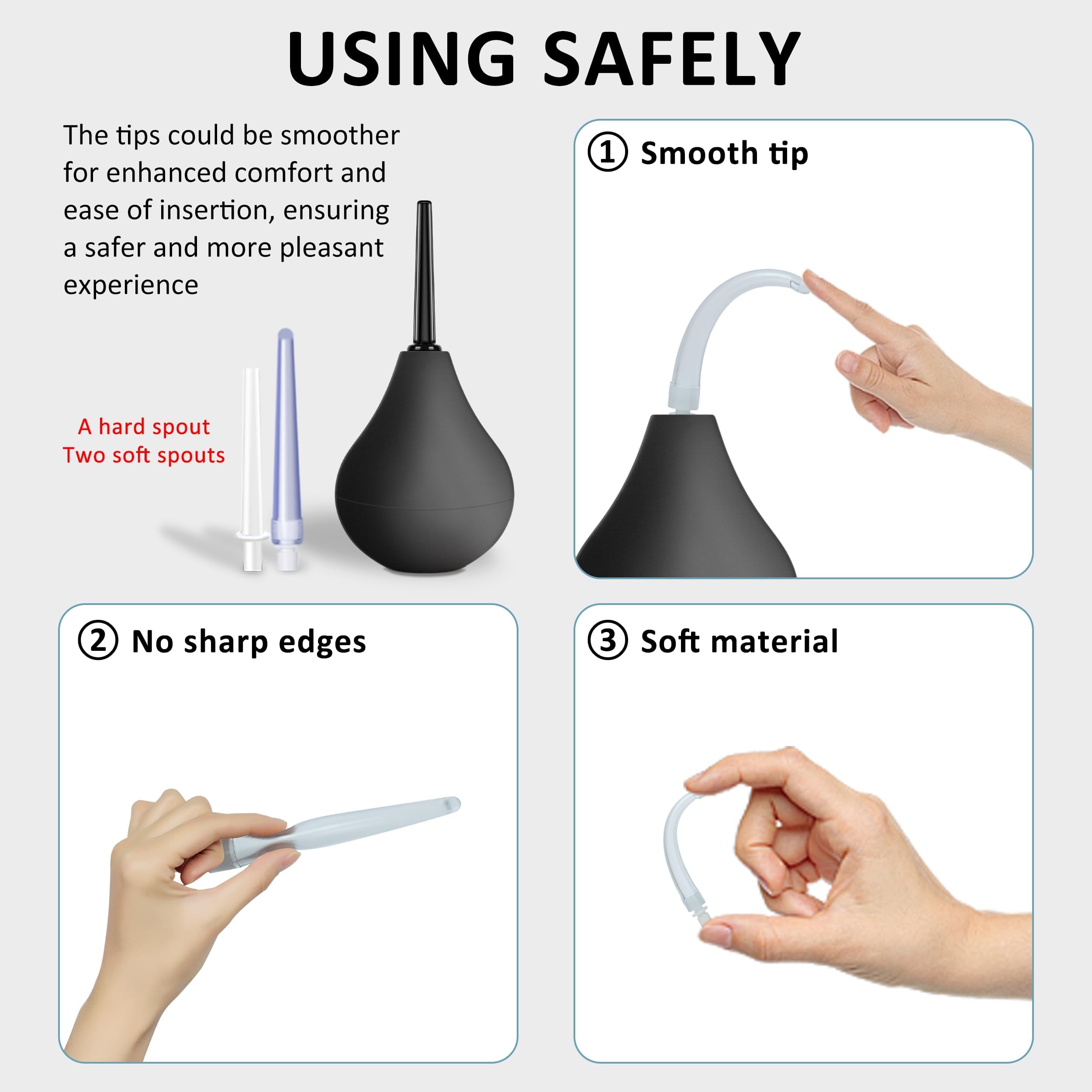 USING SAFELY

The tips could be smoother for enhanced comfort and ease of insertion, ensuring a safer and more pleasant experience

A hard spout
Two soft spouts

① Smooth tip

② No sharp edges

③ Soft material