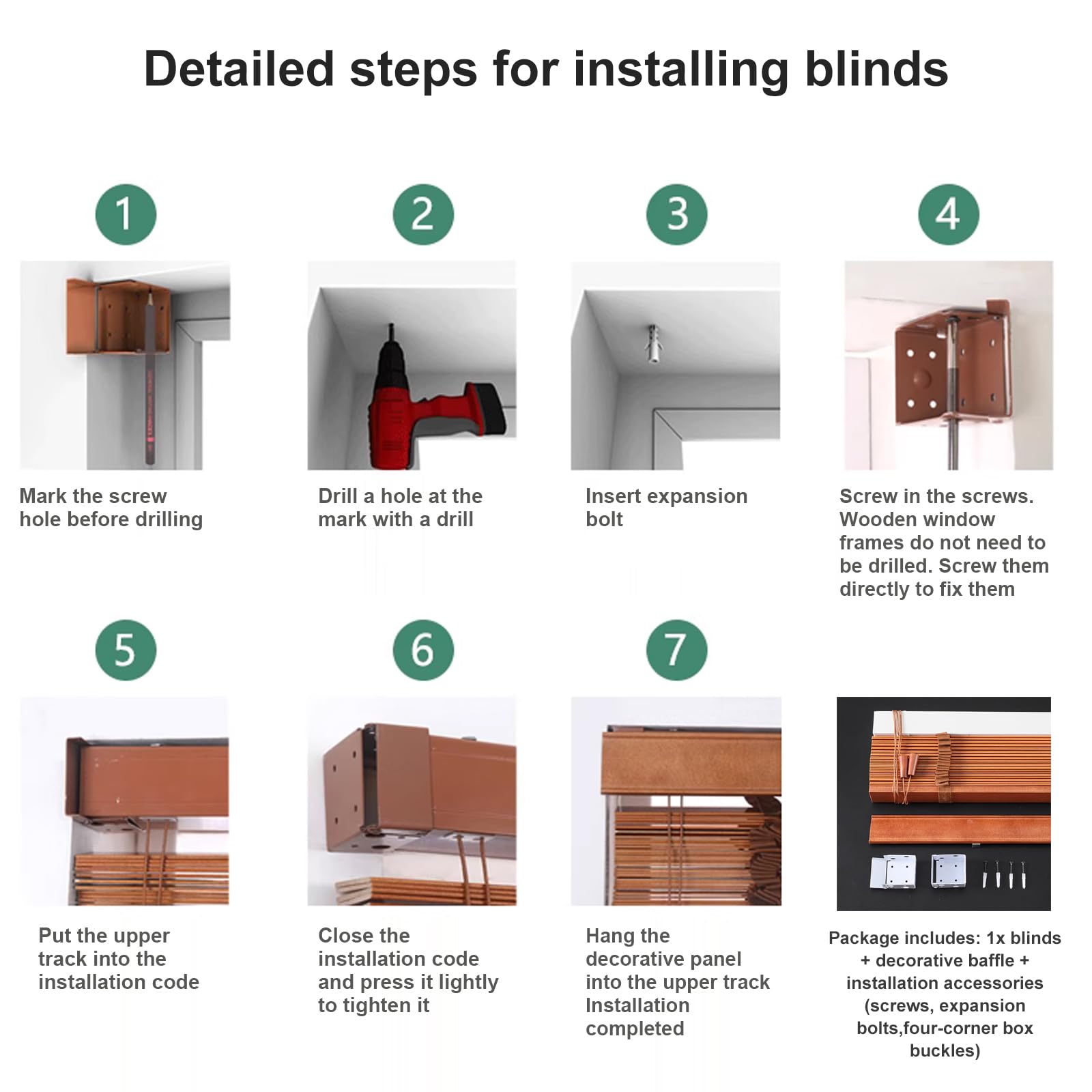 Detailed steps for installing blinds

1

Mark the screw hole before drilling

2

Drill a hole at the mark with a drill

3

Insert expansion bolt

4

Screw in the screws. Wooden window frames do not need to be drilled. Screw them directly to fix them

5

Put the upper track into the installation code

6

Close the installation code and press it lightly to tighten it

7

Hang the decorative panel into the upper track Installation completed

Package includes: 1x blinds + decorative baffle + installation accessories (screws, expansion bolts,four-corner box buckles)