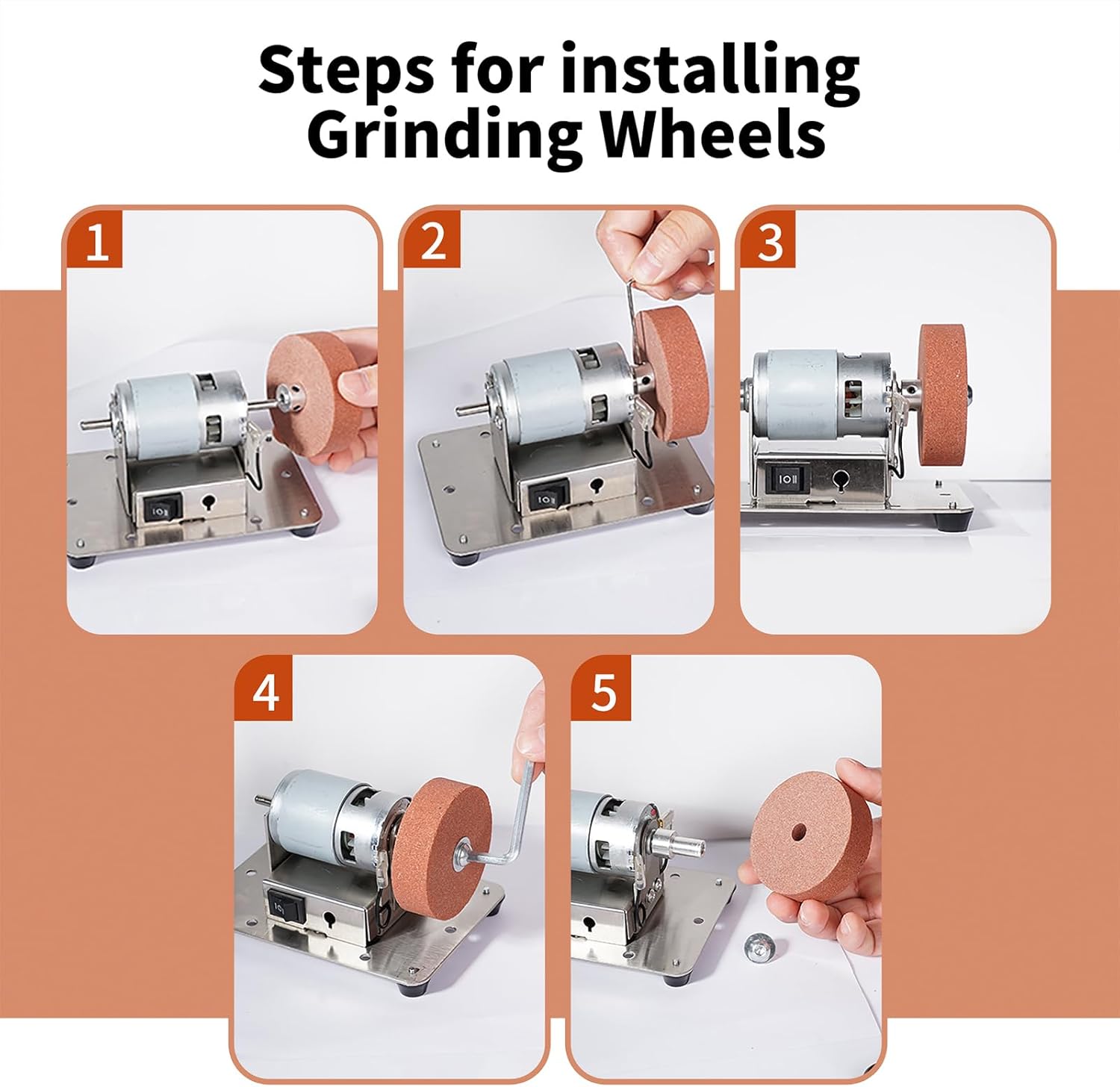 Steps for installing Grinding Wheels

1

2

3

4

5